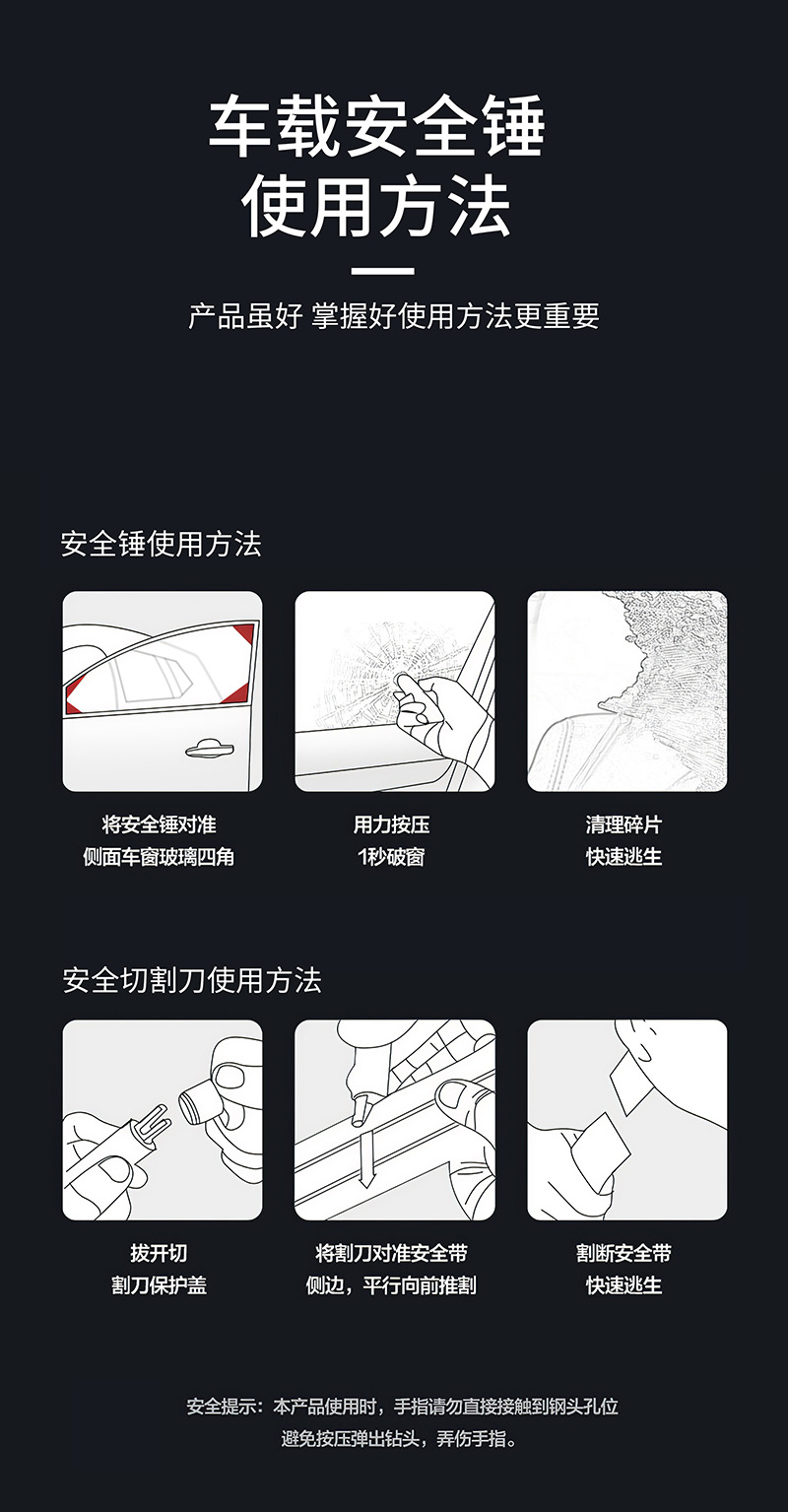 车载安全锤
使用方法

产品虽好 掌握好使用方法更重要

安全锤使用方法

将安全锤对准
侧面车窗玻璃四角

用力按压
1秒破窗

清理碎片
快速逃生

安全切割刀使用方法

拔开切
割刀保护盖

将割刀对准安全带
侧边，平行向前推割

割断安全带
快速逃生

安全提示：本产品使用时，手指请勿直接接触到钢头孔位
避免按压弹出钻头，弄伤手指。