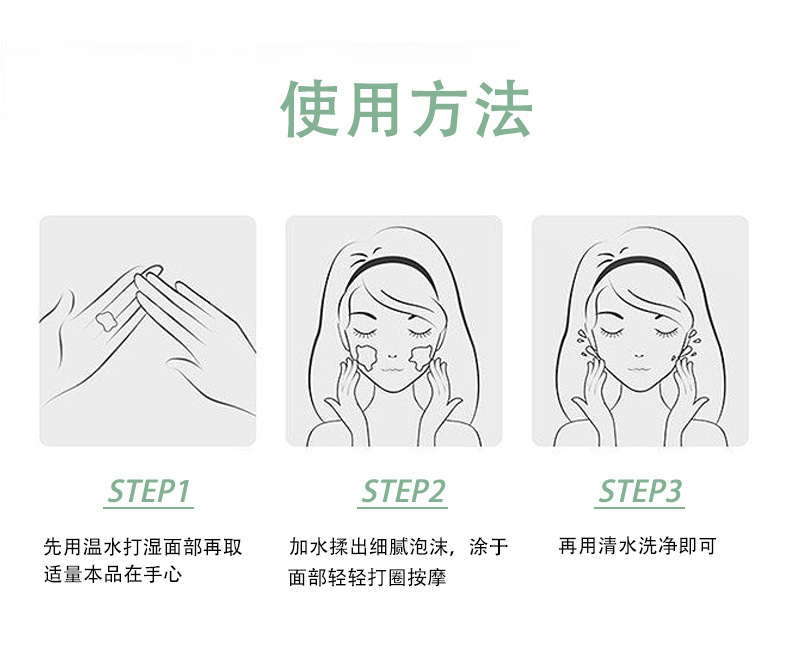 使用方法

STEP1

先用温水打湿面部再取适量本品在手心

STEP2

加水揉出细腻泡沫，涂于面部轻轻打圈按摩

STEP3

再用清水洗净即可