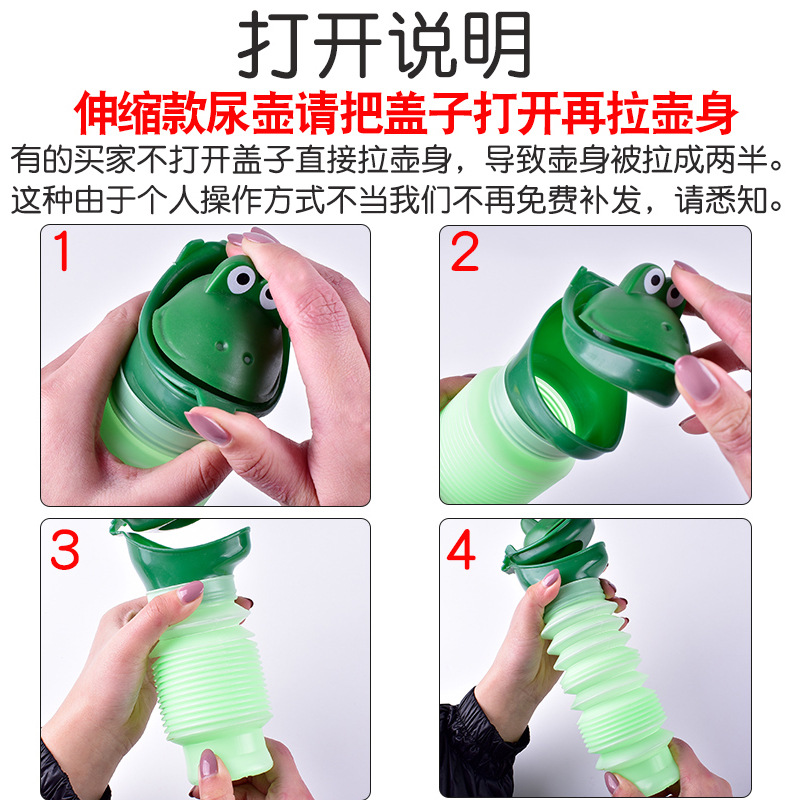 打开说明

伸缩款尿壶请把盖子打开再拉壶身

有的买家不打开盖子直接拉壶身，导致壶身被拉成两半。这种由于个人操作方式不当我们不再免费补发，请悉知。

1

2

3

4