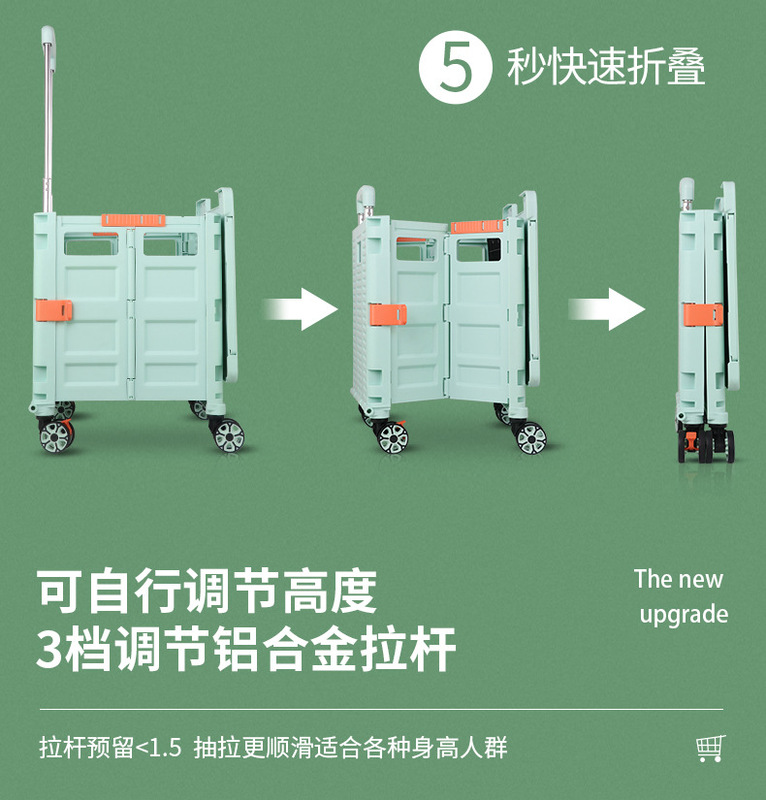 5 秒快速折叠

可自行调节高度
3档调节铝合金拉杆

The new upgrade

拉杆预留<1.5 抽拉更顺滑适合各种身高人群