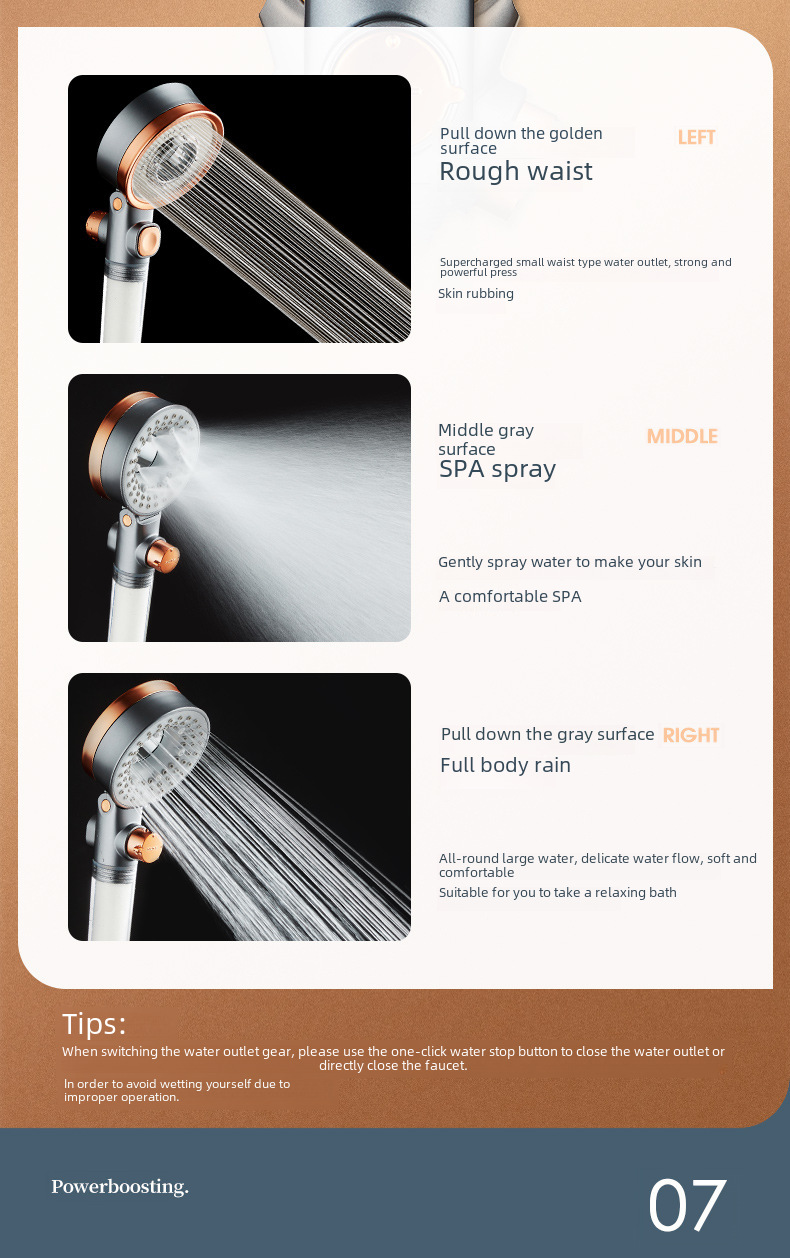 Pull down the golden surface

LEFT

Rough waist

Supercharged small waist type water outlet, strong and powerful press

Skin rubbing

Middle gray surface

MIDDLE

SPA spray

Gently spray water to make your skin

A comfortable SPA

Pull down the gray surface

RIGHT

Full body rain

All-round large water, delicate water flow, soft and comfortable

Suitable for you to take a relaxing bath

Tips:

When switching the water outlet gear, please use the one-click water stop button to close the water outlet or directly close the faucet.

In order to avoid wetting yourself due to improper operation.

Powerboosting.

07