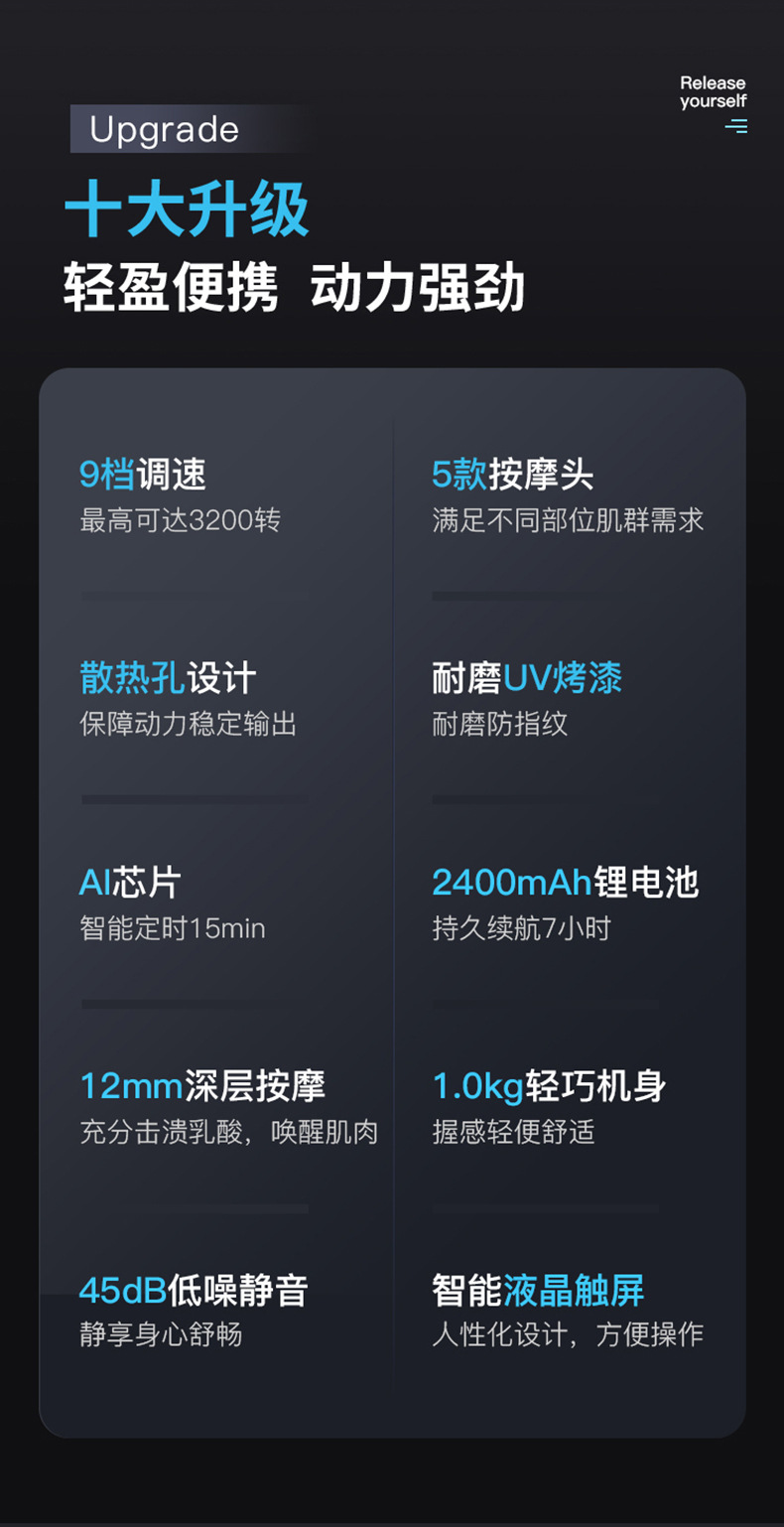 Release
yourself

Upgrade

十大升级

轻盈便携 动力强劲

9档调速
最高可达3200转

散热孔设计
保障动力稳定输出

AI芯片
智能定时15min

12mm深层按摩
充分击溃乳酸，唤醒肌肉

45dB低噪静音
静享身心舒畅

5款按摩头
满足不同部位肌群需求

耐磨UV烤漆
耐磨防指纹

2400mAh锂电池
持久续航7小时

1.0kg轻巧机身
握感轻便舒适

智能液晶触屏
人性化设计，方便操作