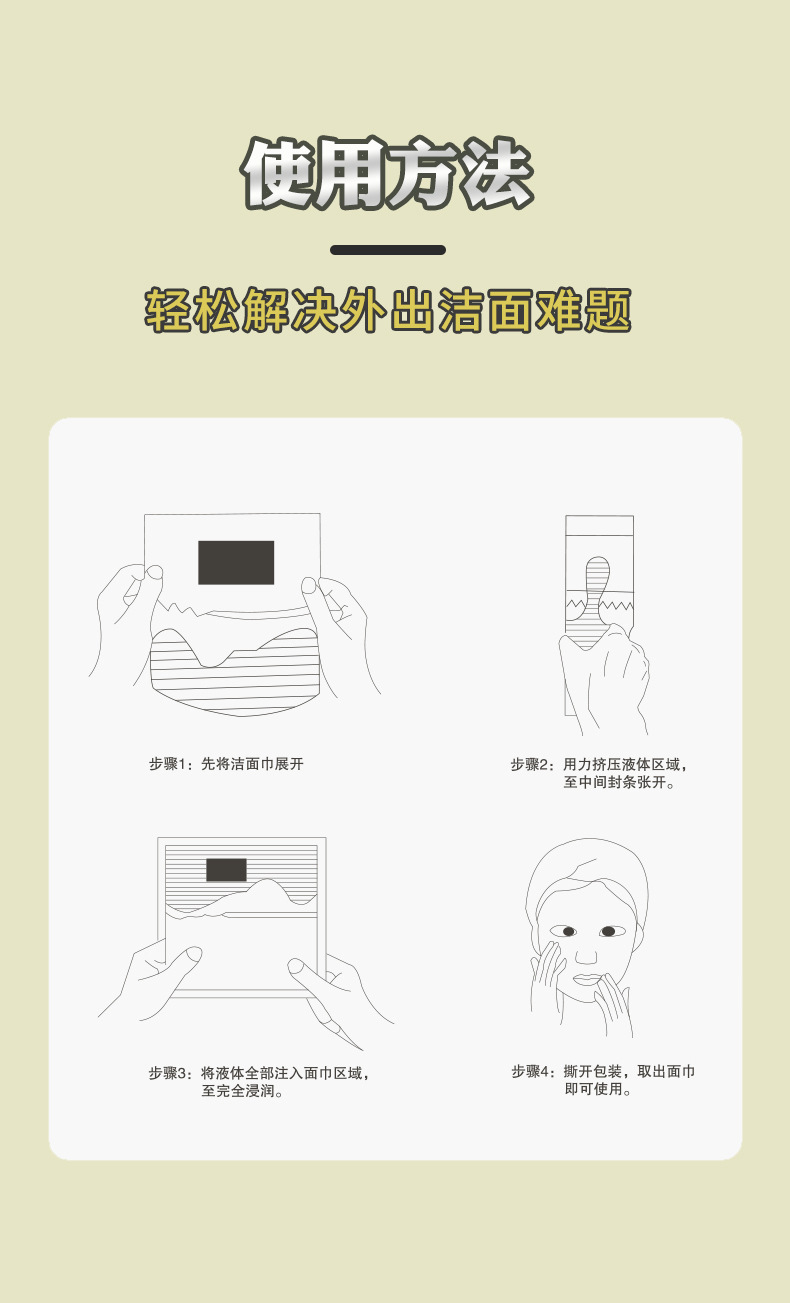 使用方法

轻松解决外出洁面难题

步骤1：先将洁面巾展开

步骤2：用力挤压液体区域，至中间封条张开。

步骤3：将液体全部注入面巾区域，至完全浸润。

步骤4：撕开包装，取出面巾即可使用。