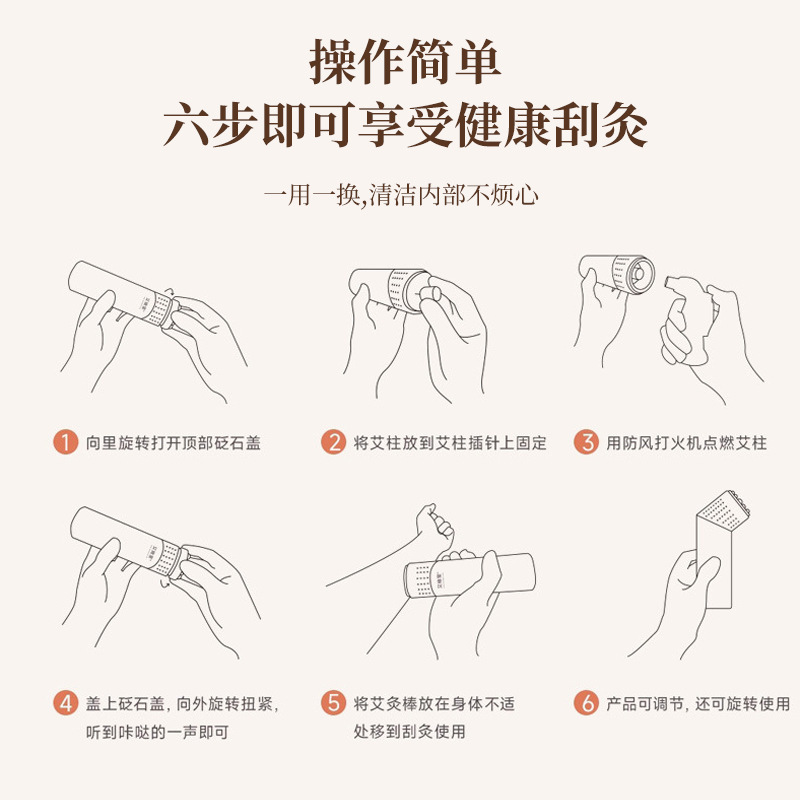 操作简单
六步即可享受健康刮灸

一用一换,清洁内部不烦心

1 向里旋转打开顶部砭石盖

2 将艾柱放到艾柱插针上固定

3 用防风打火机点燃艾柱

4 盖上砭石盖，向外旋转扭紧，听到咔哒的一声即可

5 将艾灸棒放在身体不适处移到刮灸使用

6 产品可调节，还可旋转使用