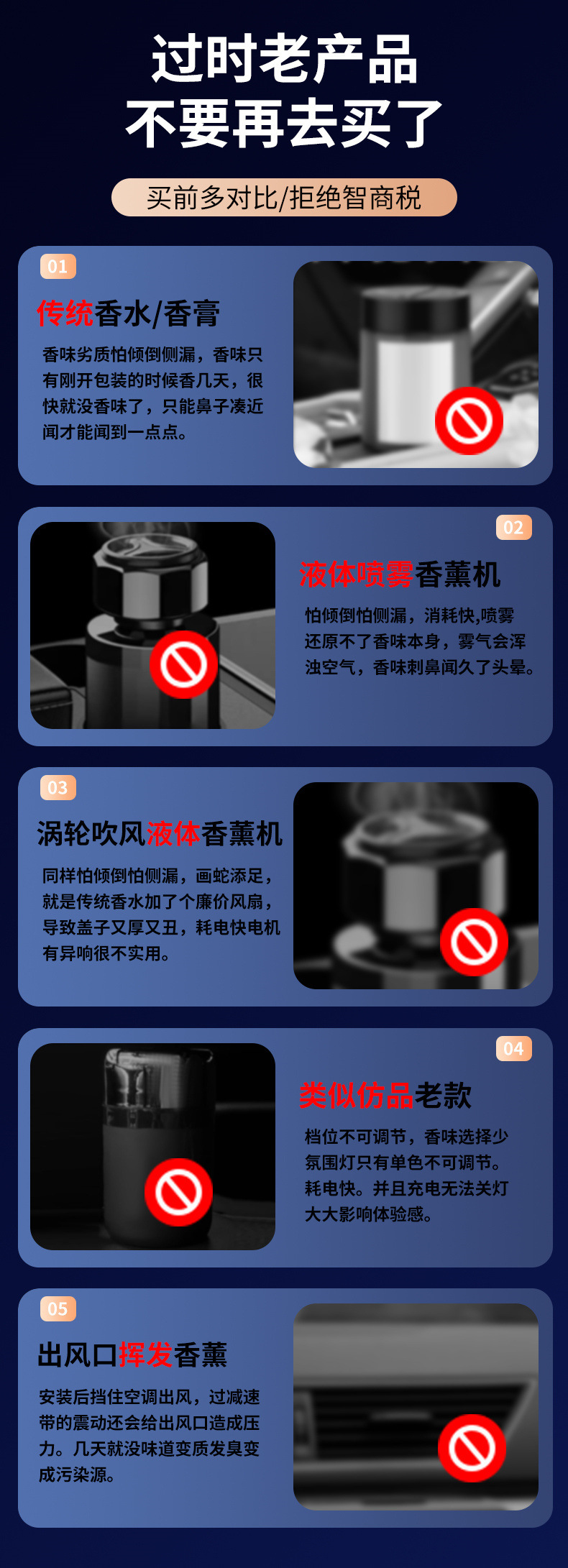 过时老产品
不要再去买了

买前多对比/拒绝智商税

01
传统香水/香膏
香味劣质怕倾倒侧漏，香味只有刚开包装的时候香几天，很快就没香味了，只能鼻子凑近闻才能闻到一点点。

02
液体喷雾香薰机
怕倾倒怕侧漏，消耗快,喷雾还原不了香味本身，雾气会浑浊空气，香味刺鼻闻久了头晕。

03
涡轮吹风液体香薰机
同样怕倾倒怕侧漏，画蛇添足，就是传统香水加了个廉价风扇，导致盖子又厚又丑，耗电快电机有异响很不实用。

04
类似仿品老款
档位不可调节，香味选择少氛围灯只有单色不可调节。耗电快。并且充电无法关灯大大影响体验感。

05
出风口挥发香薰
安装后挡住空调出风，过减速带的震动还会给出风口造成压力。几天就没味道变质发臭变成污染源。