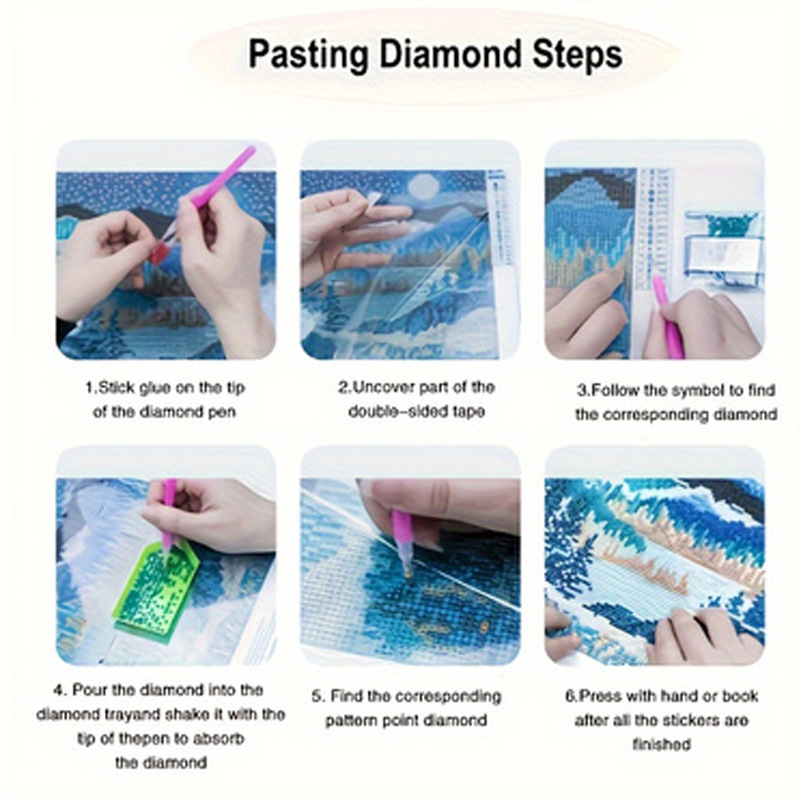 Pasting Diamond Steps

1.Stick glue on the tip of the diamond pen

2.Uncover part of the double-sided tape

3.Follow the symbol to find the corresponding diamond

4. Pour the diamond into the diamond trayand shake it with the tip of thepen to absorb the diamond

5. Find the corresponding pattern point diamond

6.Press with hand or book after all the stickers are finished