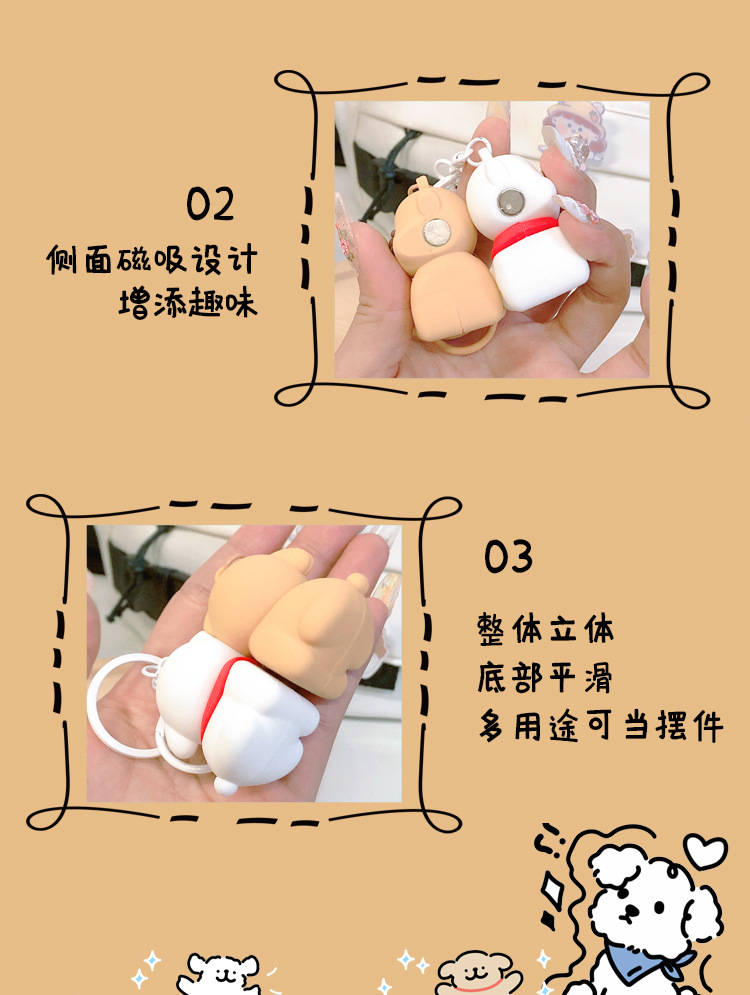 02
侧面磁吸设计
增添趣味

03
整体立体
底部平滑
多用途可当摆件