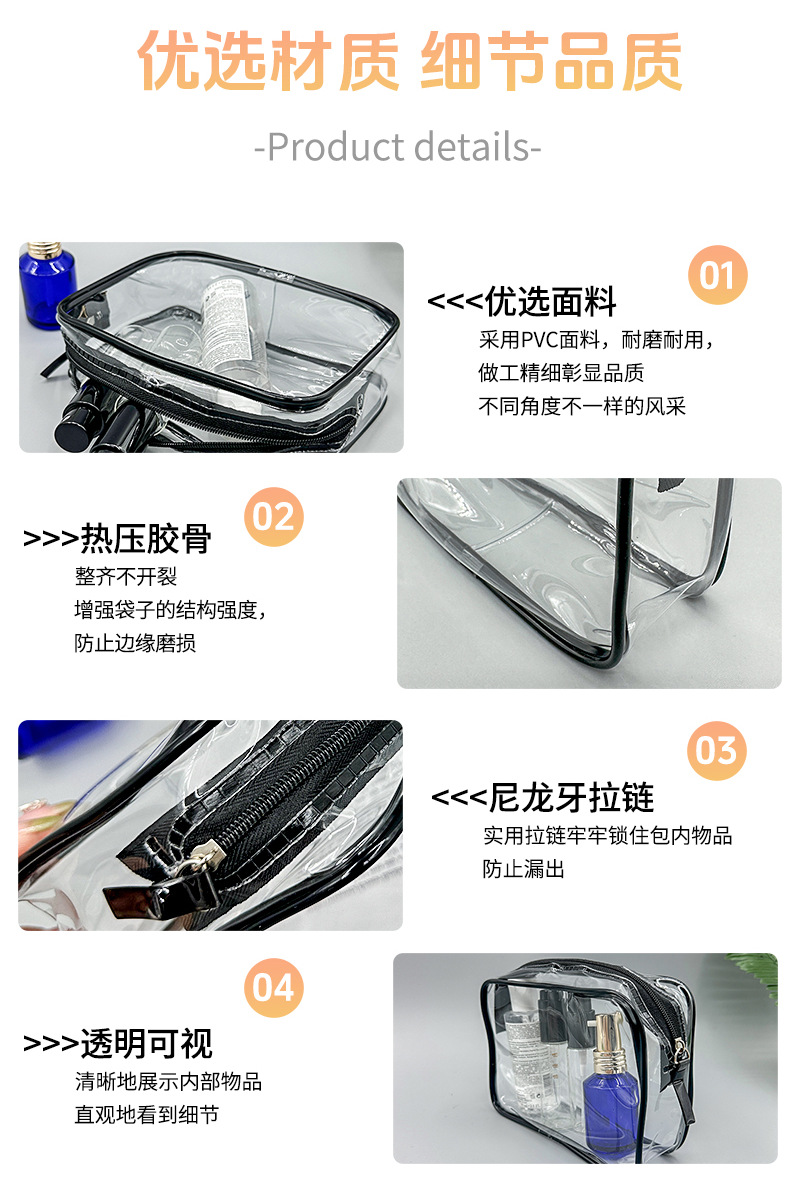 优选材质 细节品质

-Product details-

01

<<<优选面料

采用PVC面料，耐磨耐用，
做工精细彰显品质
不同角度不一样的风采

02

>>>热压胶骨

整齐不开裂
增强袋子的结构强度，
防止边缘磨损

03

<<<尼龙牙拉链

实用拉链牢牢锁住包内物品
防止漏出

04

>>>透明可视

清晰地展示内部物品
直观地看到细节