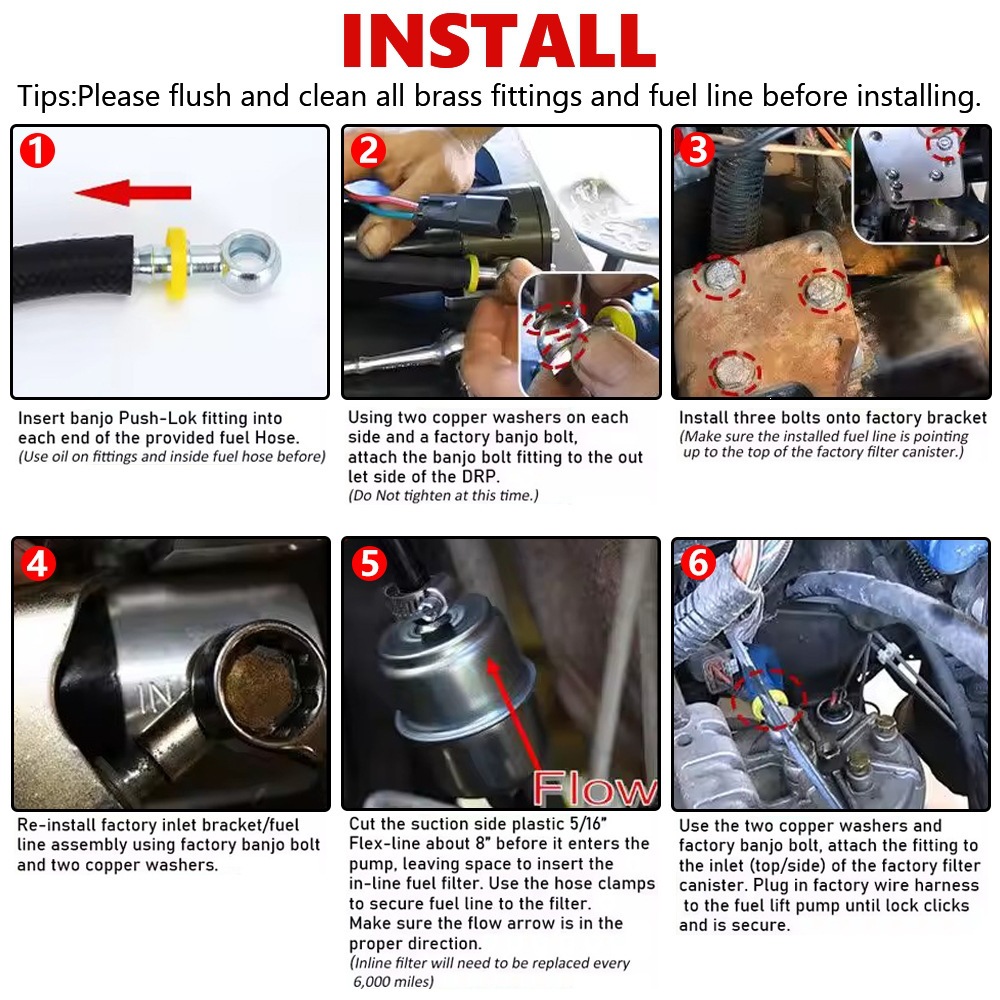 INSTALL

Tips:Please flush and clean all brass fittings and fuel line before installing.

1

Insert banjo Push-Lok fitting into each end of the provided fuel Hose.
(Use oil on fittings and inside fuel hose before)

2

Using two copper washers on each side and a factory banjo bolt, attach the banjo bolt fitting to the out let side of the DRP.
(Do Not tighten at this time.)

3

Install three bolts onto factory bracket
(Make sure the installed fuel line is pointing up to the top of the factory filter canister.)

4

IN

Re-install factory inlet bracket/fuel line assembly using factory banjo bolt and two copper washers.

5

Flow

Cut the suction side plastic 5/16" Flex-line about 8" before it enters the pump, leaving space to insert the in-line fuel filter. Use the hose clamps to secure fuel line to the filter.
Make sure the flow arrow is in the proper direction.
(Inline filter will need to be replaced every 6,000 miles)

6

Use the two copper washers and factory banjo bolt, attach the fitting to the inlet (top/side) of the factory filter canister. Plug in factory wire harness to the fuel lift pump until lock clicks and is secure.