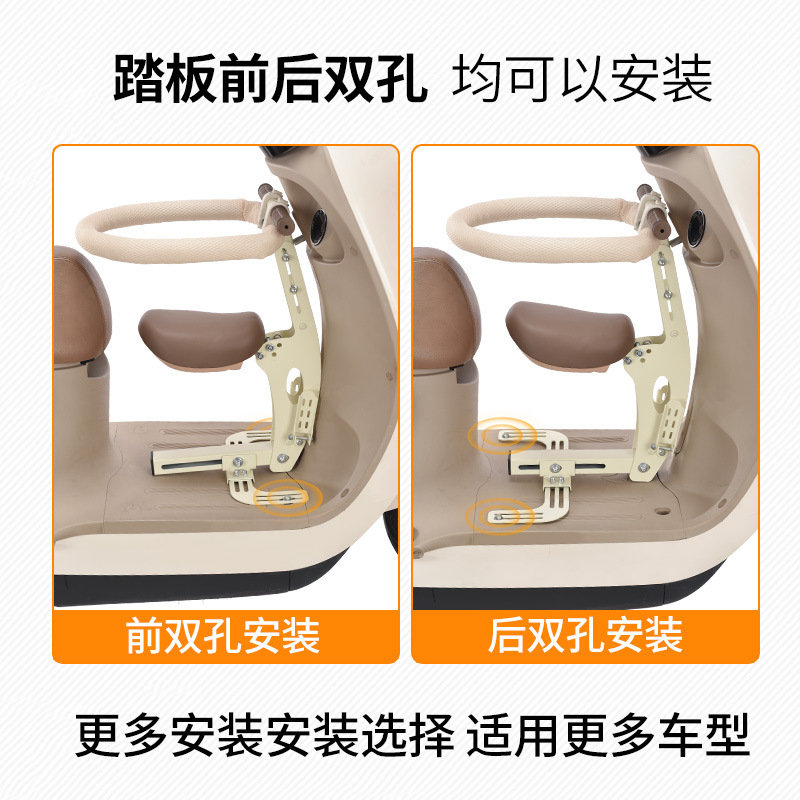 踏板前后双孔 均可以安装

前双孔安装

后双孔安装

更多安装安装选择 适用更多车型