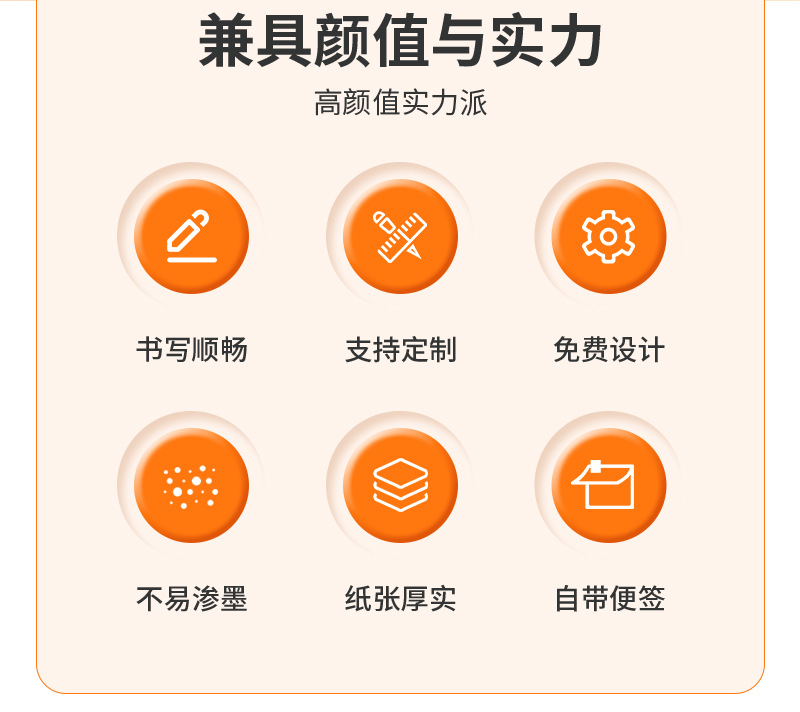 兼具颜值与实力

高颜值实力派

书写顺畅

支持定制

免费设计

不易渗墨

纸张厚实

自带便签