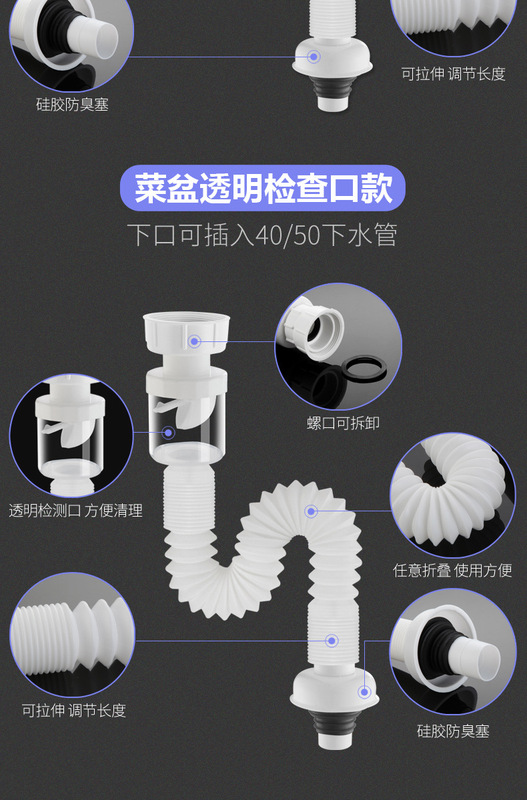 硅胶防臭塞

可拉伸 调节长度

菜盆透明检查口款

下口可插入40/50下水管

螺口可拆卸

透明检测口 方便清理

任意折叠 使用方便

可拉伸 调节长度

硅胶防臭塞