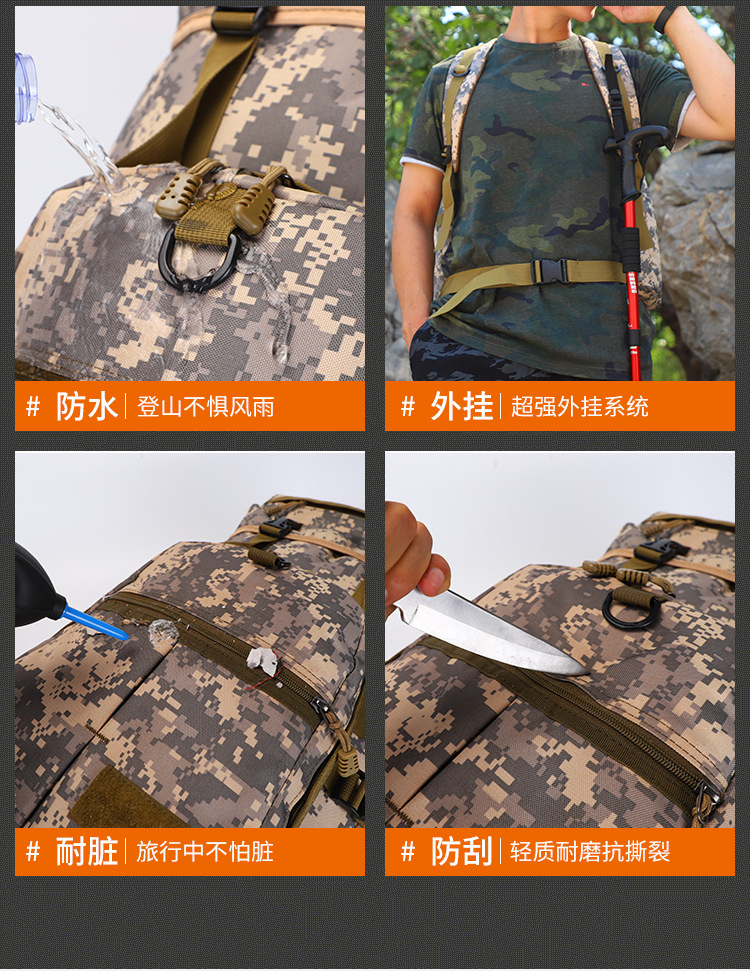 # 防水 | 登山不惧风雨

# 外挂 | 超强外挂系统

# 耐脏 | 旅行中不怕脏

# 防刮 | 轻质耐磨抗撕裂