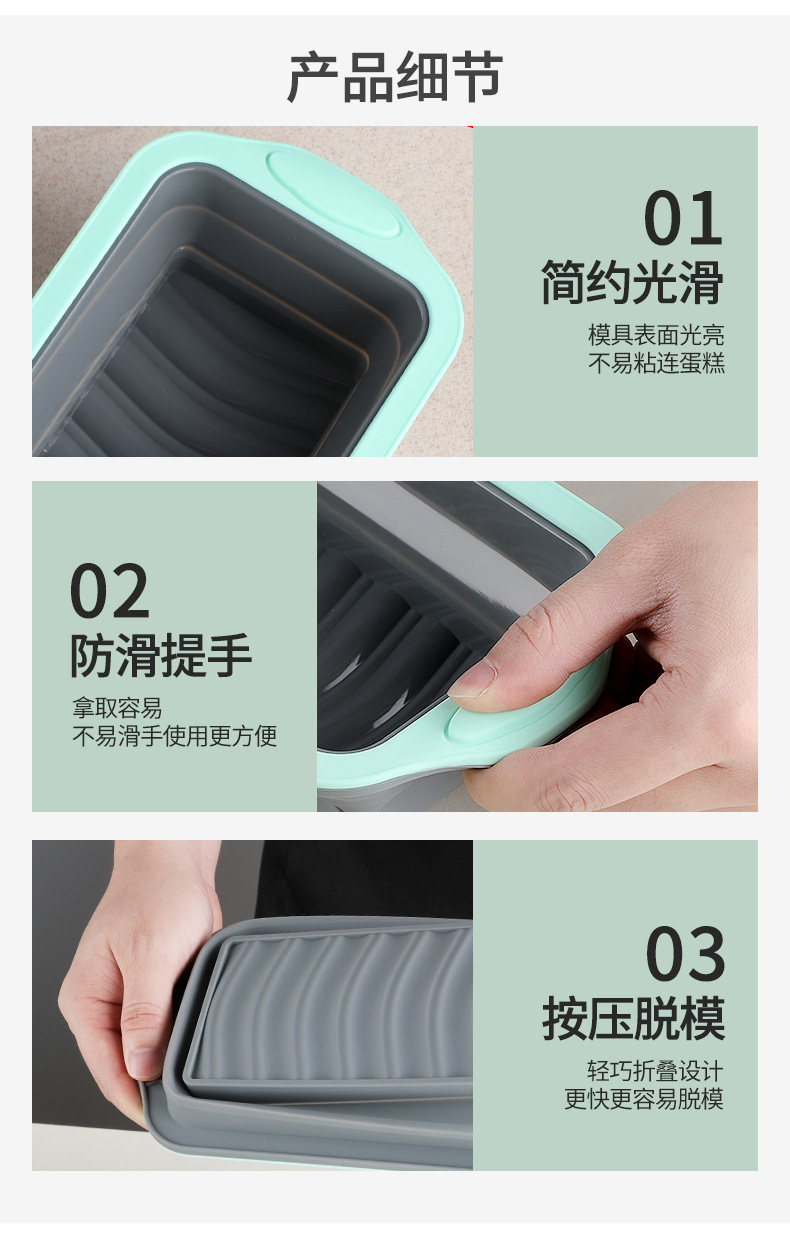 产品细节

01
简约光滑
模具表面光亮
不易粘连蛋糕

02
防滑提手
拿取容易
不易滑手使用更方便

03
按压脱模
轻巧折叠设计
更快更容易脱模