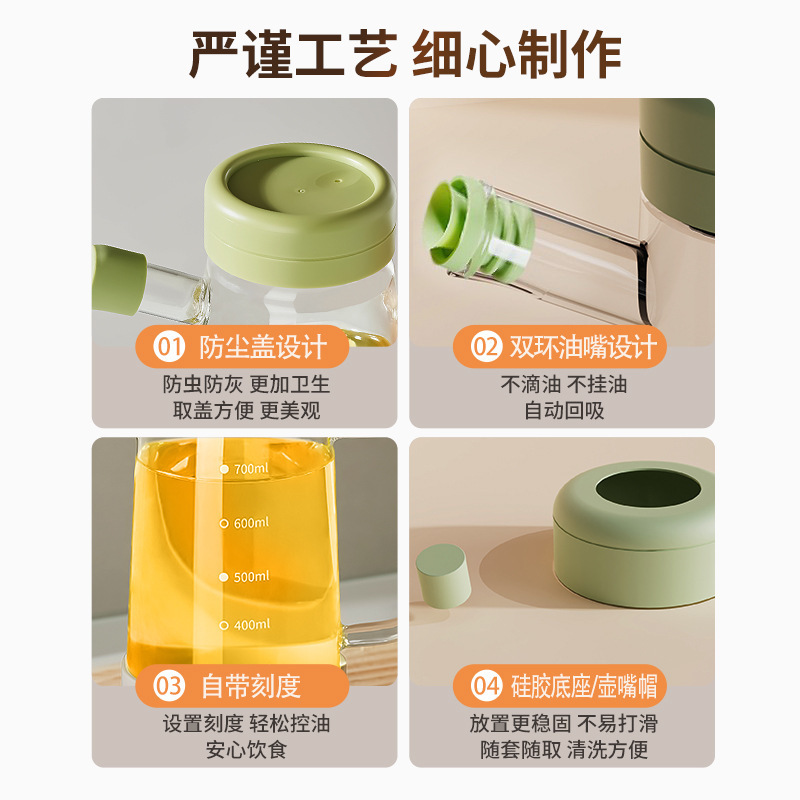 严谨工艺 细心制作

01 防尘盖设计

防虫防灰 更加卫生
取盖方便 更美观

02 双环油嘴设计

不滴油 不挂油
自动回吸

700ml
600ml
500ml
400ml

03 自带刻度

设置刻度 轻松控油
安心饮食

04 硅胶底座/壶嘴帽

放置更稳固 不易打滑
随套随取 清洗方便