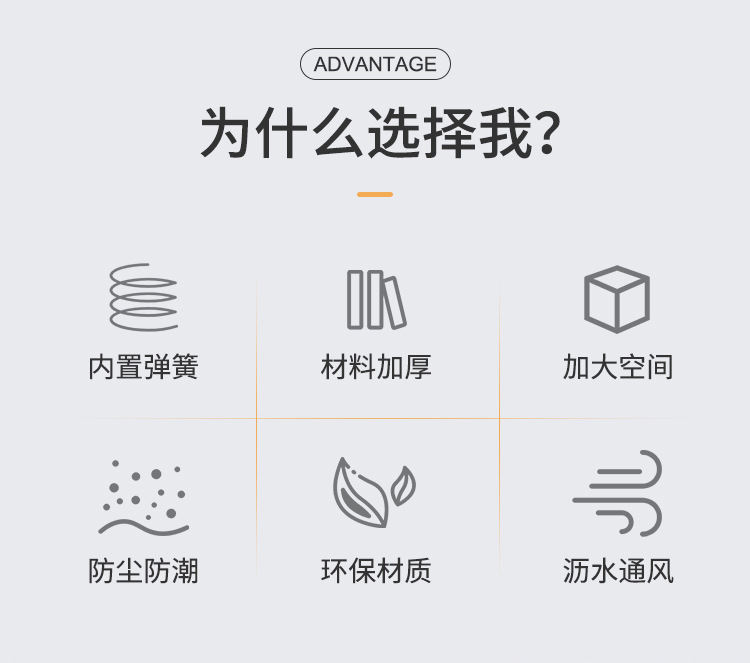 ADVANTAGE

为什么选择我?

内置弹簧

材料加厚

加大空间

防尘防潮

环保材质

沥水通风