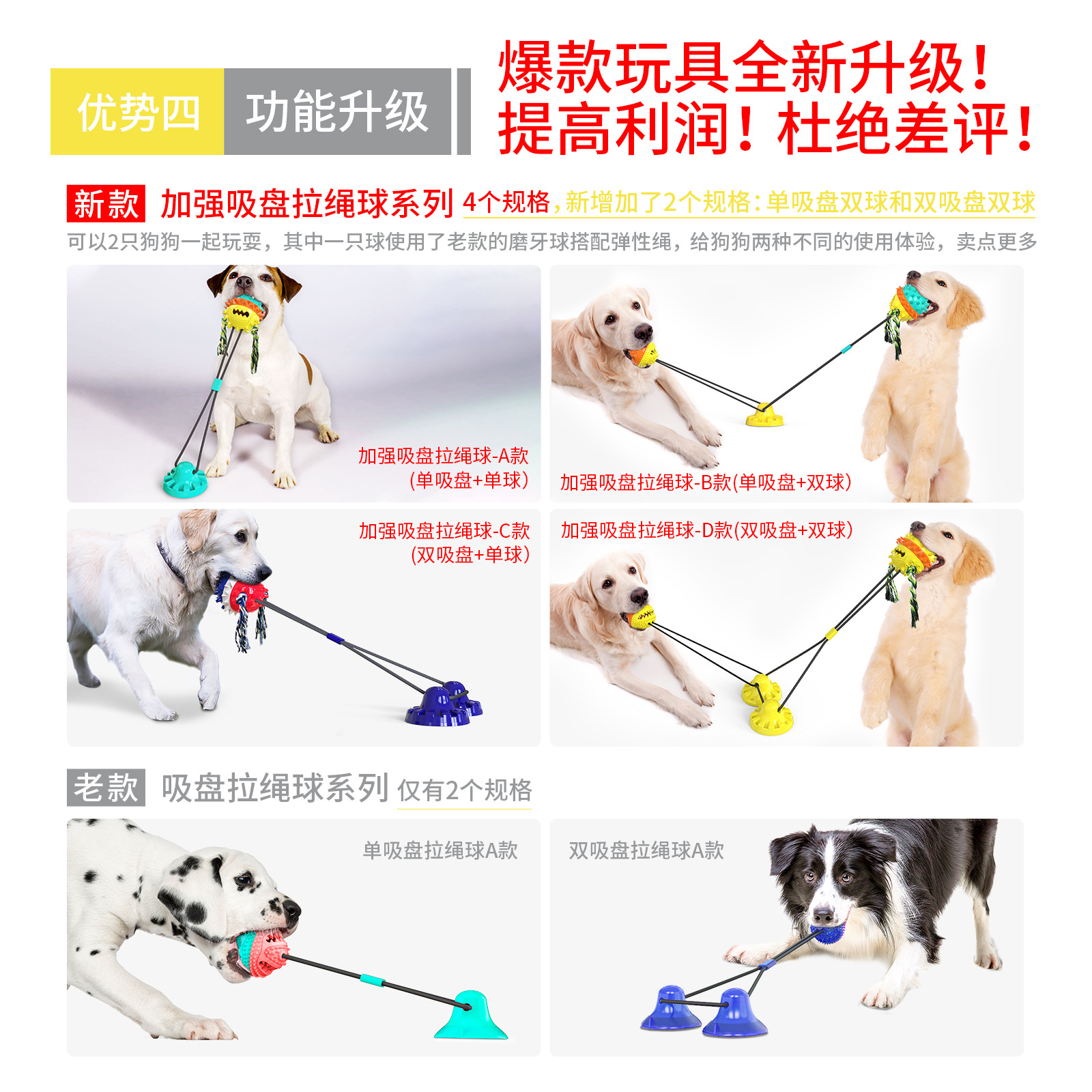 优势四 功能升级

爆款玩具全新升级！
提高利润！杜绝差评！

新款 加强吸盘拉绳球系列 4个规格，新增加了2个规格：单吸盘双球和双吸盘双球

可以2只狗狗一起玩耍，其中一只球使用了老款的磨牙球搭配弹性绳，给狗狗两种不同的使用体验，卖点更多

加强吸盘拉绳球-A款
（单吸盘+单球）

加强吸盘拉绳球-B款（单吸盘+双球）

加强吸盘拉绳球-C款
（双吸盘+单球）

加强吸盘拉绳球-D款（双吸盘+双球）

老款 吸盘拉绳球系列 仅有2个规格

单吸盘拉绳球A款

双吸盘拉绳球A款