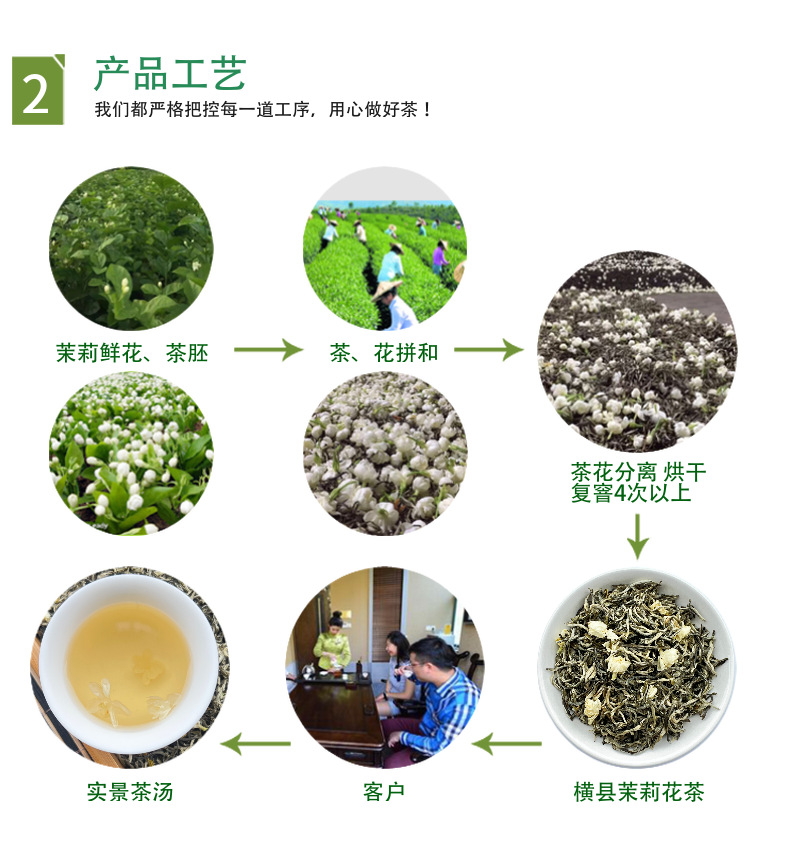 2

产品工艺

我们都严格把控每一道工序，用心做好茶！

茉莉鲜花、茶胚

茶、花拼和

茶花分离 烘干
复窨4次以上

横县茉莉花茶

客户

实景茶汤