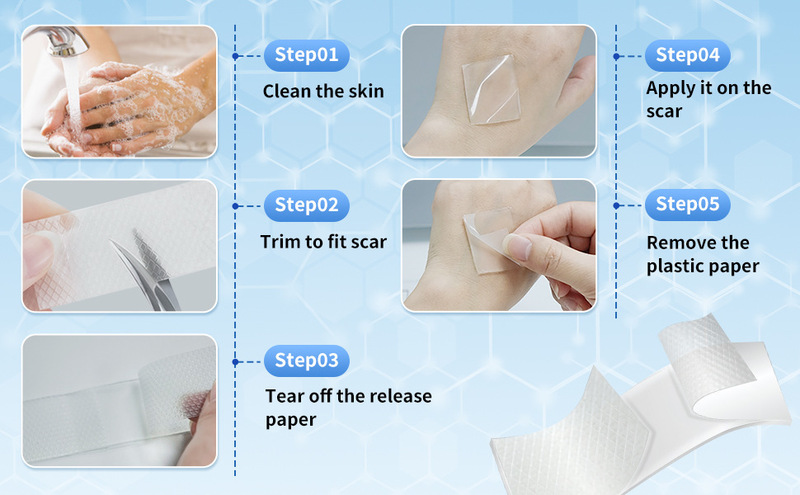 Step01
Clean the skin

Step02
Trim to fit scar

Step03
Tear off the release paper

Step04
Apply it on the scar

Step05
Remove the plastic paper