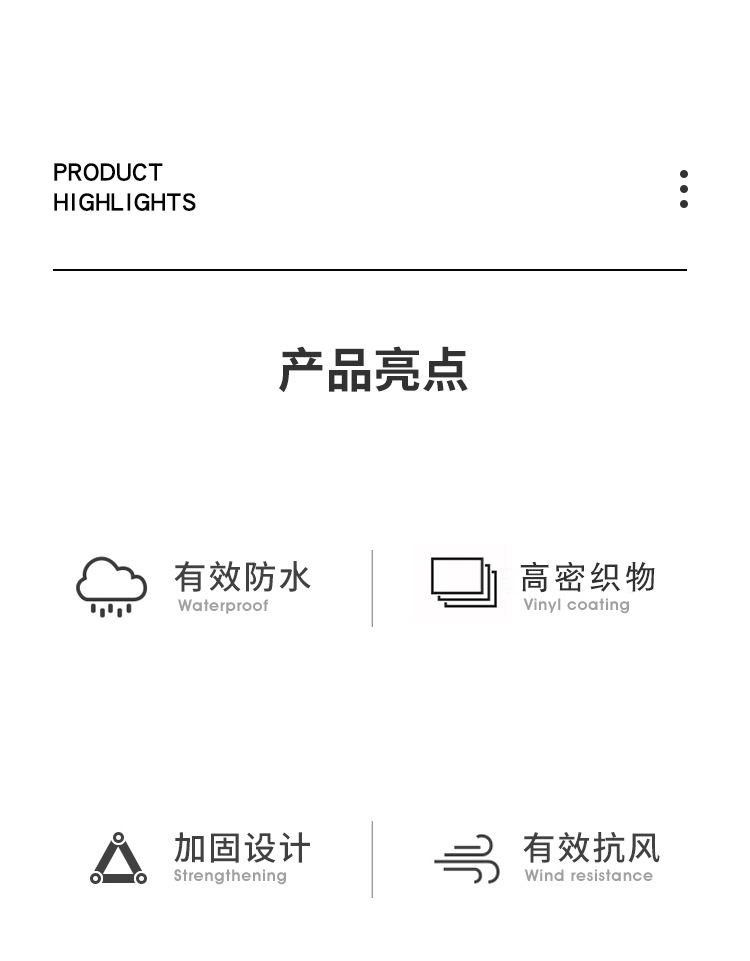 PRODUCT
HIGHLIGHTS

产品亮点

有效防水
Waterproof

高密织物
Vinyl coating

加固设计
Strengthening

有效抗风
Wind resistance