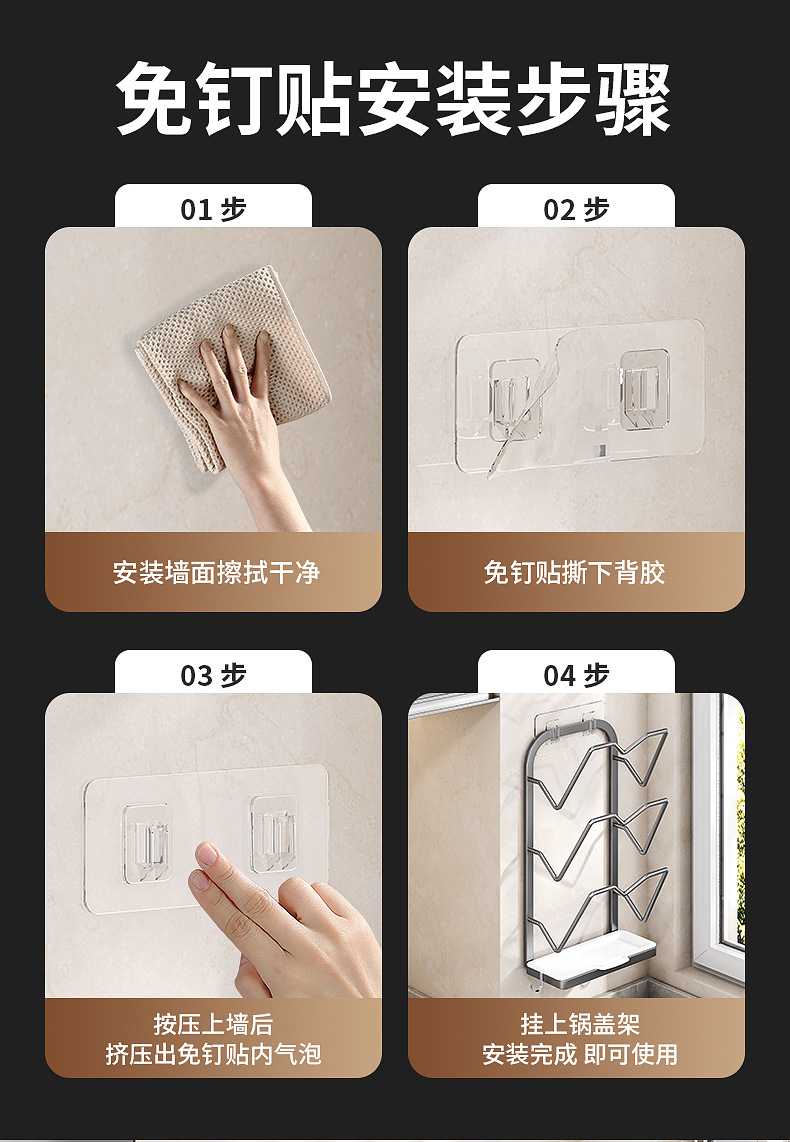 免钉贴安装步骤

01 步

安装墙面擦拭干净

02 步

免钉贴撕下背胶

03 步

按压上墙后
挤压出免钉贴内气泡

04 步

挂上锅盖架
安装完成 即可使用