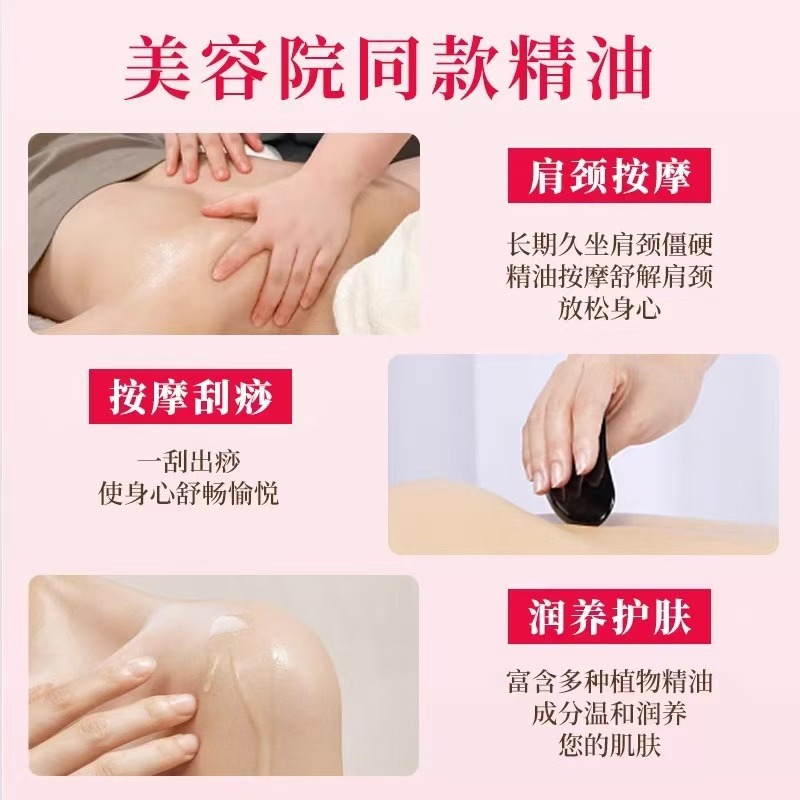 美容院同款精油

肩颈按摩

长期久坐肩颈僵硬
精油按摩舒解肩颈
放松身心

按摩刮痧

一刮出痧
使身心舒畅愉悦

润养护肤

富含多种植物精油
成分温和润养
您的肌肤