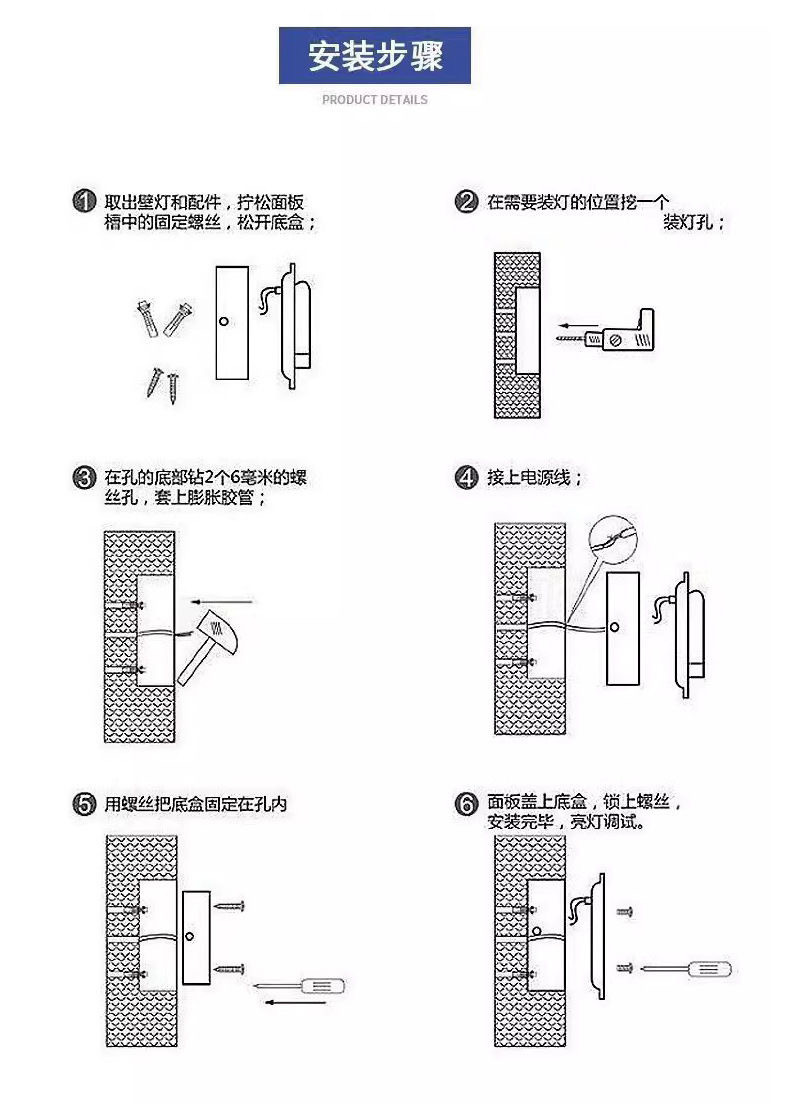 安装步骤

PRODUCT DETAILS

1 取出壁灯和配件，拧松面板槽中的固定螺丝，松开底盒；

2 在需要装灯的位置挖一个装灯孔；

3 在孔的底部钻2个6毫米的螺丝孔，套上膨胀胶管；

4 接上电源线；

5 用螺丝把底盒固定在孔内

6 面板盖上底盒，锁上螺丝，安装完毕，亮灯调试。