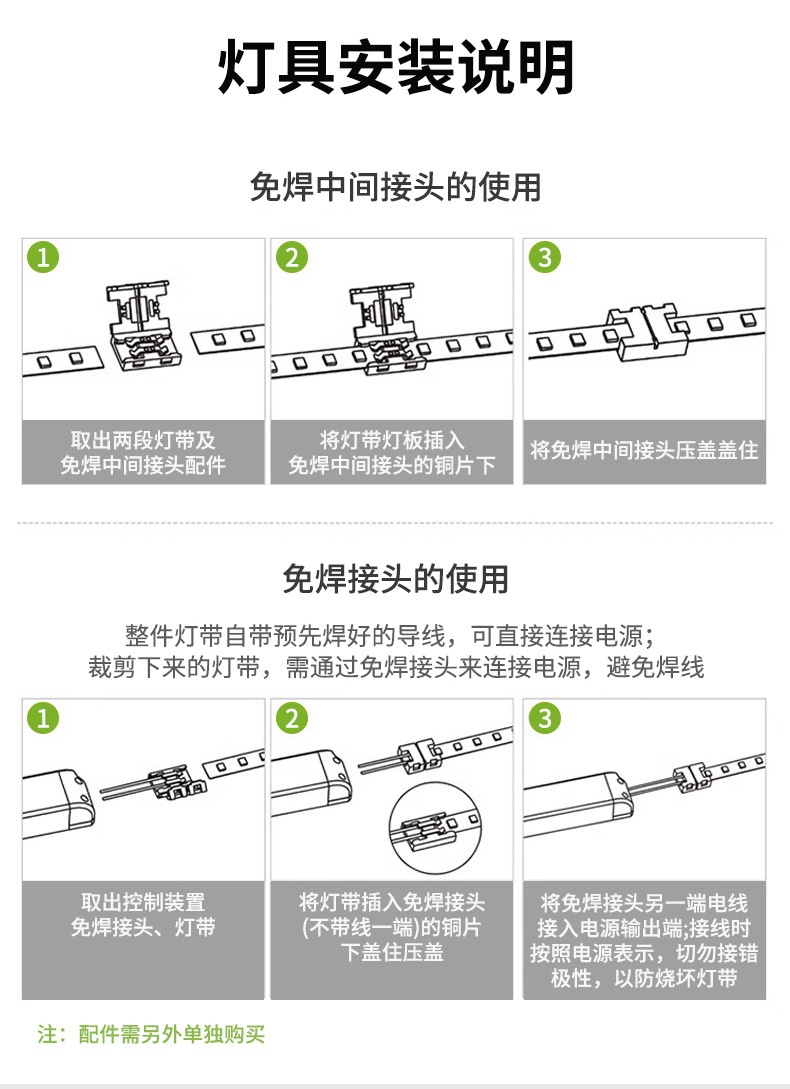 灯具安装说明

免焊中间接头的使用

1
取出两段灯带及免焊中间接头配件

2
将灯带灯板插入免焊中间接头的铜片下

3
将免焊中间接头压盖盖住

免焊接头的使用

整件灯带自带预先焊好的导线，可直接连接电源；
裁剪下来的灯带，需通过免焊接头来连接电源，避免焊线

1
取出控制装置免焊接头、灯带

2
将灯带插入免焊接头(不带线一端)的铜片下盖住压盖

3
将免焊接头另一端电线接入电源输出端;接线时按照电源表示，切勿接错极性，以防烧坏灯带

注：配件需另外单独购买