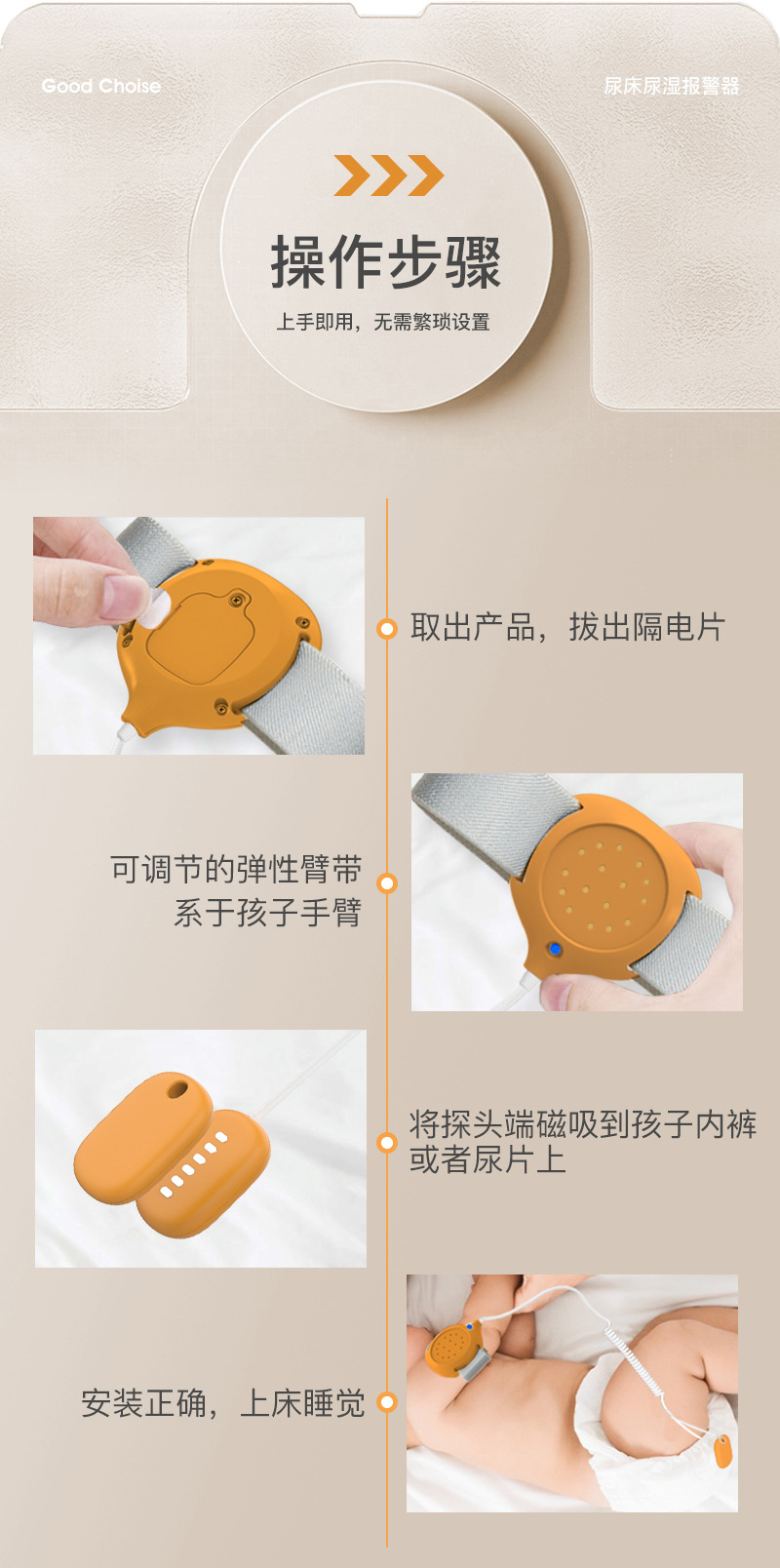 Good Choise

尿床尿湿报警器

操作步骤

上手即用，无需繁琐设置

取出产品，拔出隔电片

可调节的弹性臂带
系于孩子手臂

将探头端磁吸到孩子内裤
或者尿片上

安装正确，上床睡觉