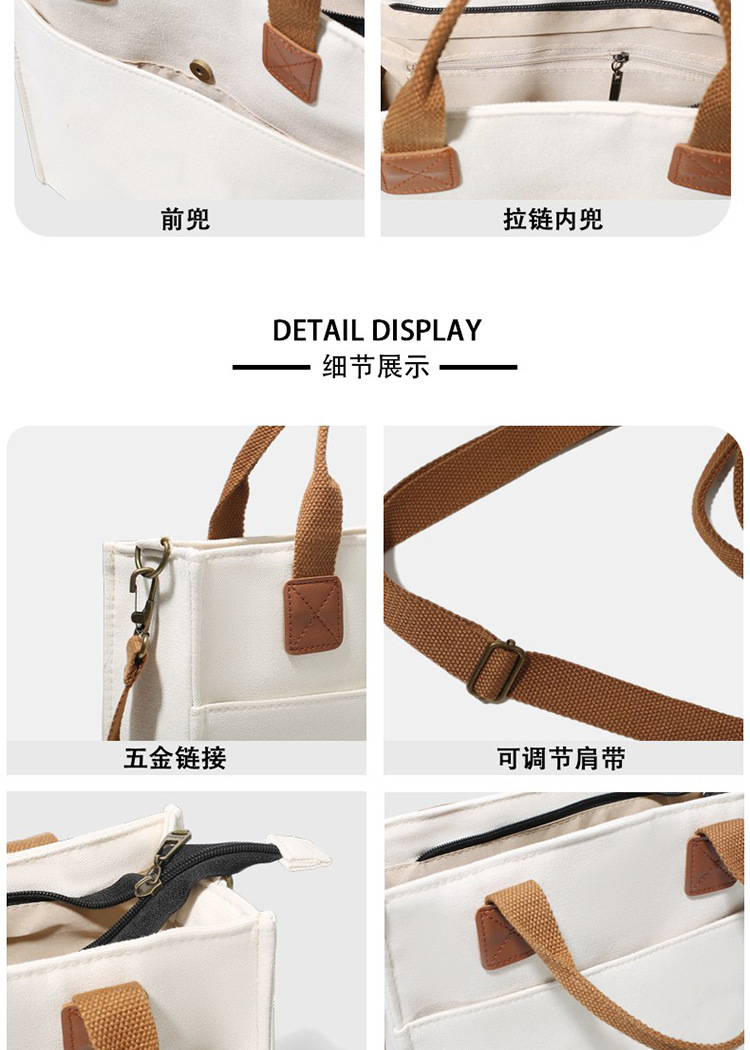 前兜

拉链内兜

DETAIL DISPLAY

细节展示

五金链接

可调节肩带