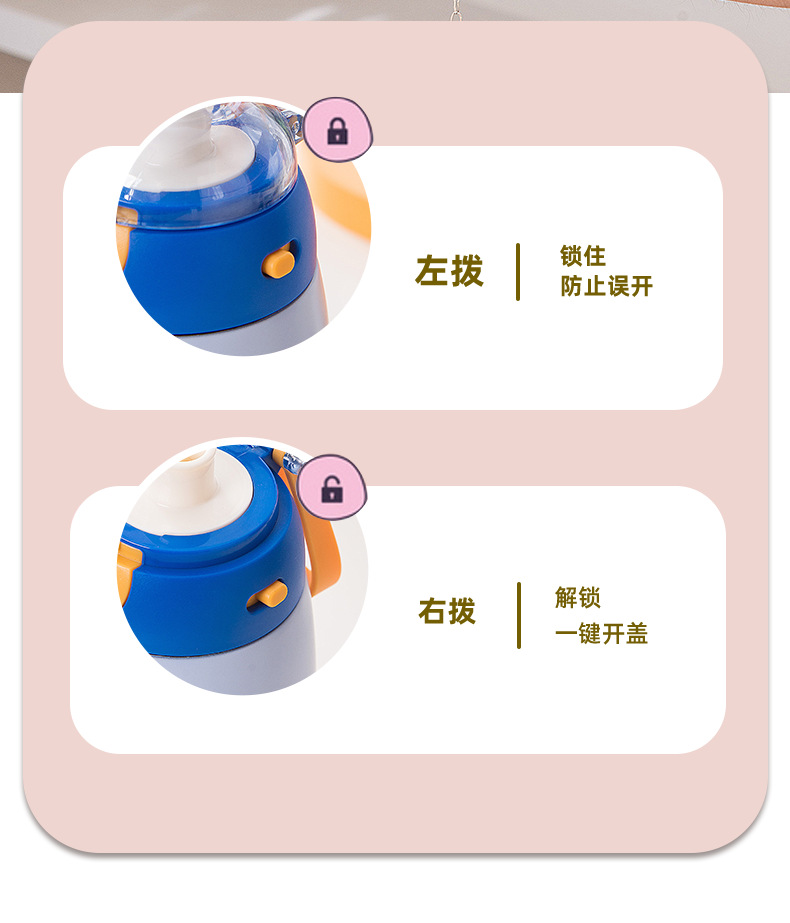 左拨

锁住
防止误开

右拨

解锁
一键开盖