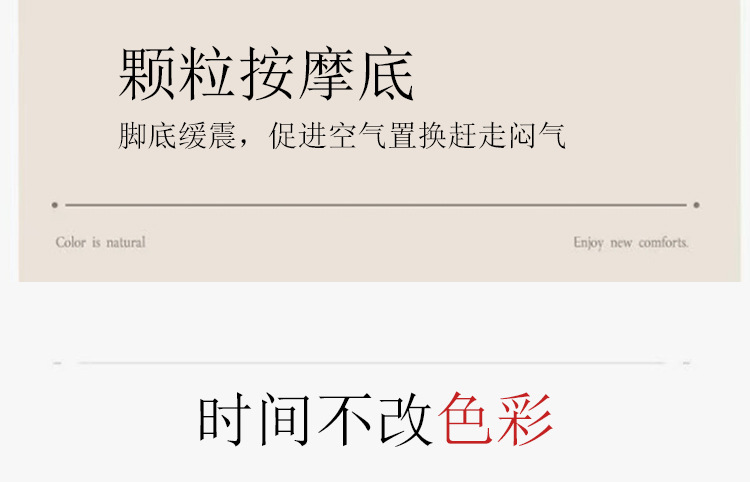 颗粒按摩底
脚底缓震，促进空气置换赶走闷气

Color is natural

Enjoy new comforts.

时间不改色彩