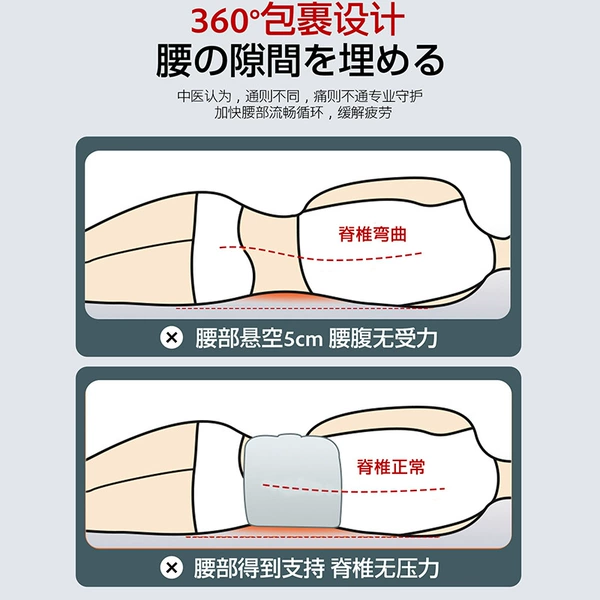 360°包裹设计
腰の隙間を埋める

中医认为，通则不同，痛则不通专业守护
加快腰部流畅循环，缓解疲劳

脊椎弯曲

× 腰部悬空5cm 腰腹无受力

脊椎正常

× 腰部得到支持 脊椎无压力