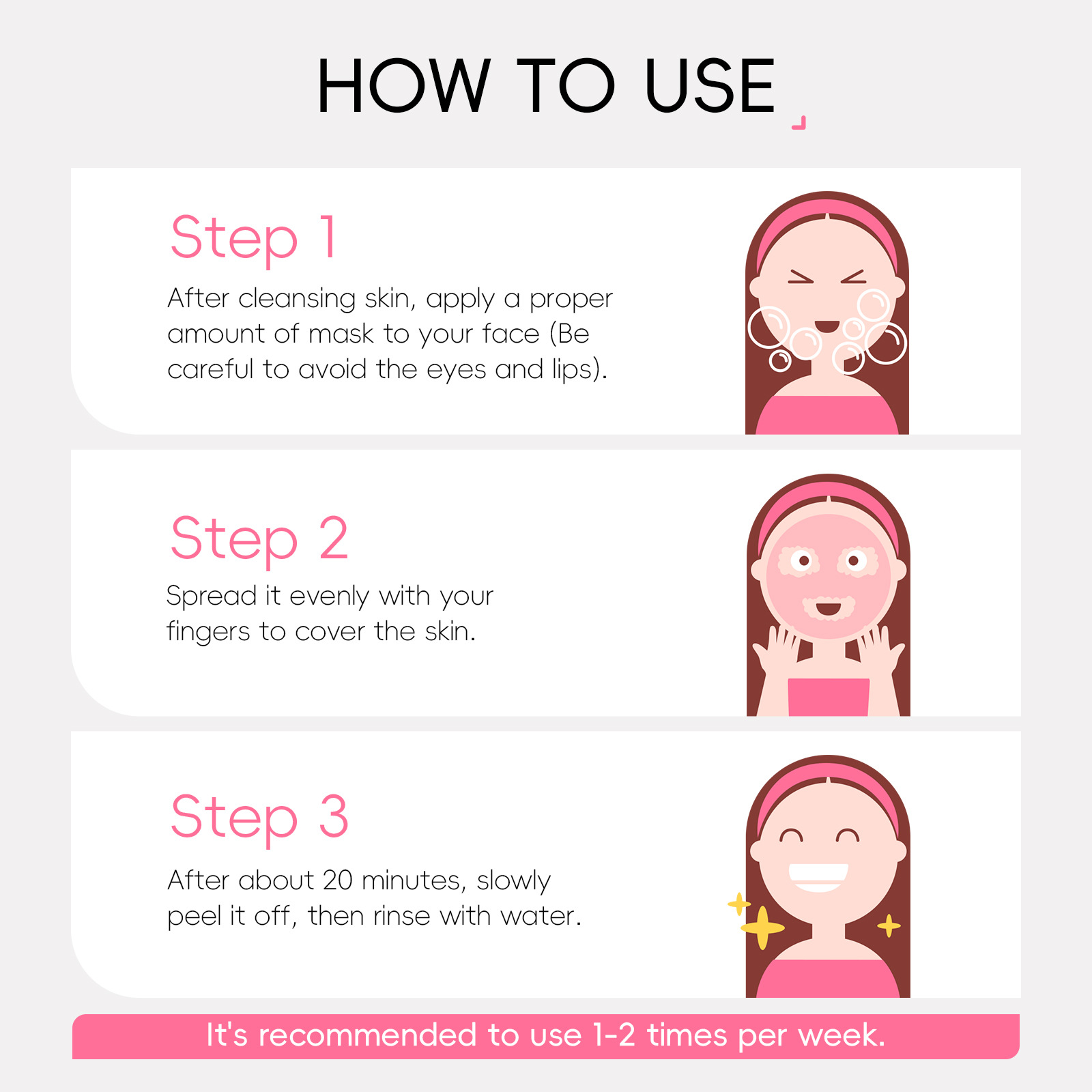 HOW TO USE

Step 1

After cleansing skin, apply a proper amount of mask to your face (Be careful to avoid the eyes and lips).

Step 2

Spread it evenly with your fingers to cover the skin.

Step 3

After about 20 minutes, slowly peel it off, then rinse with water.

It's recommended to use 1-2 times per week.