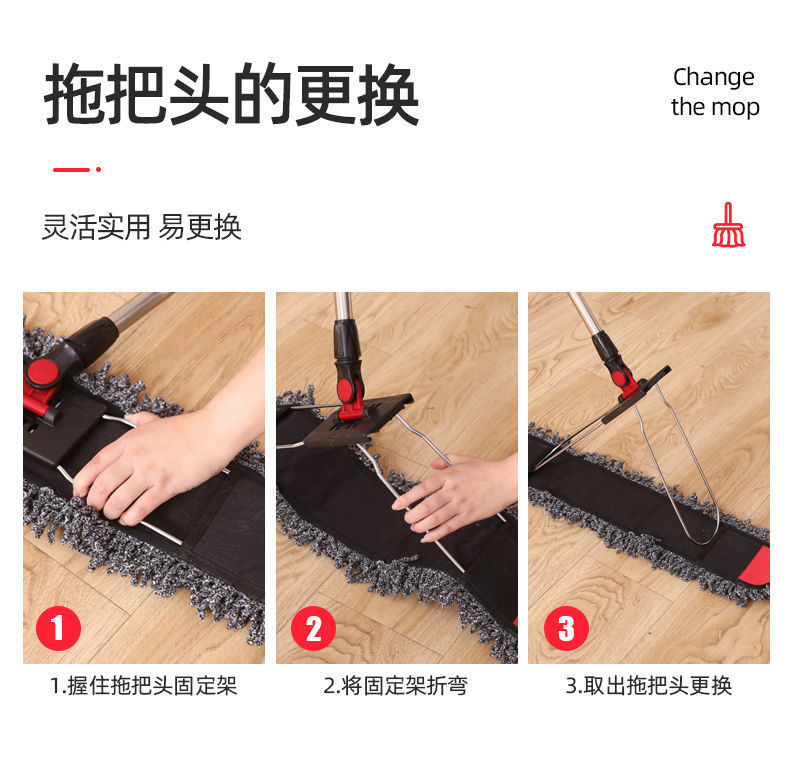 拖把头的更换

Change the mop

灵活实用 易更换

1

2

3

1.握住拖把头固定架

2.将固定架折弯

3.取出拖把头更换