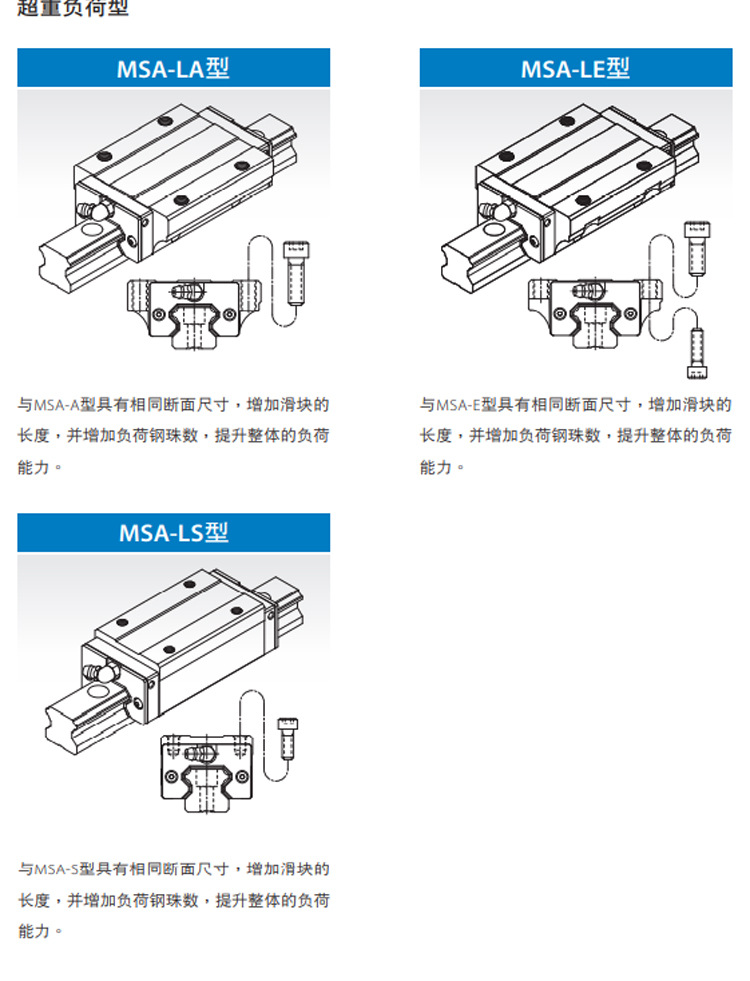 超重负荷型

MSA-LA型

与MSA-A型具有相同断面尺寸，增加滑块的长度，并增加负荷钢珠数，提升整体的负荷能力。

MSA-LE型

与MSA-E型具有相同断面尺寸，增加滑块的长度，并增加负荷钢珠数，提升整体的负荷能力。

MSA-LS型

与MSA-S型具有相同断面尺寸，增加滑块的长度，并增加负荷钢珠数，提升整体的负荷能力。