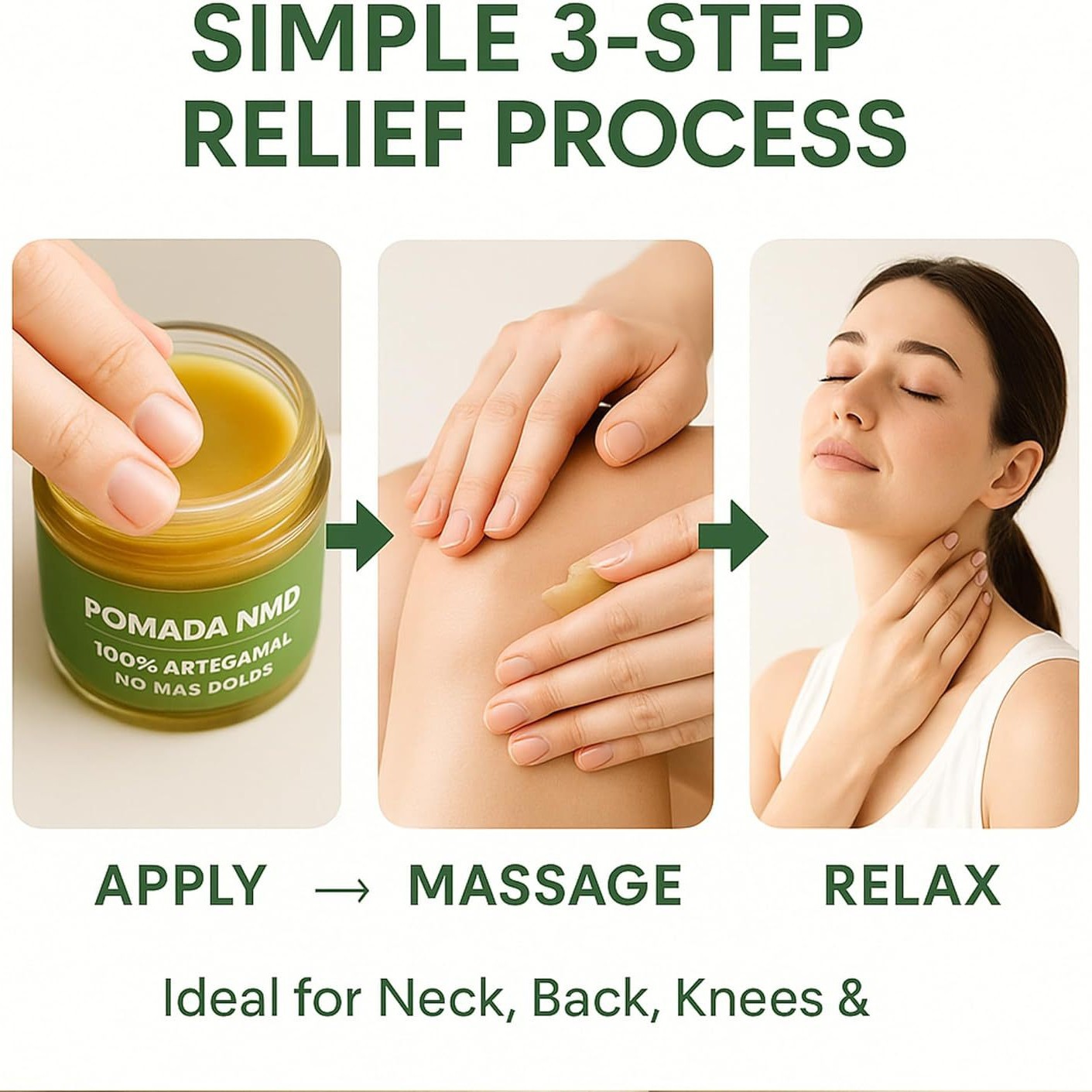 SIMPLE 3-STEP RELIEF PROCESS

POMADA NMD
100% ARTEGAMAL
NO MAS DOLDS

APPLY → MASSAGE RELAX

Ideal for Neck, Back, Knees &