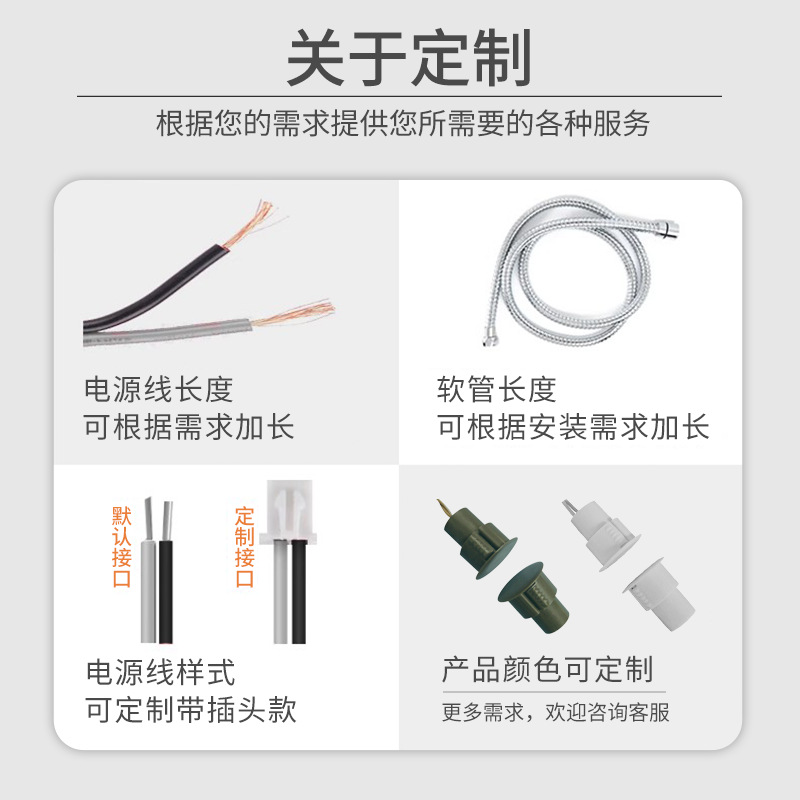 关于定制

根据您的需求提供您所需要的各种服务

电源线长度
可根据需求加长

软管长度
可根据安装需求加长

默认接口

定制接口

电源线样式
可定制带插头款

产品颜色可定制

更多需求，欢迎咨询客服