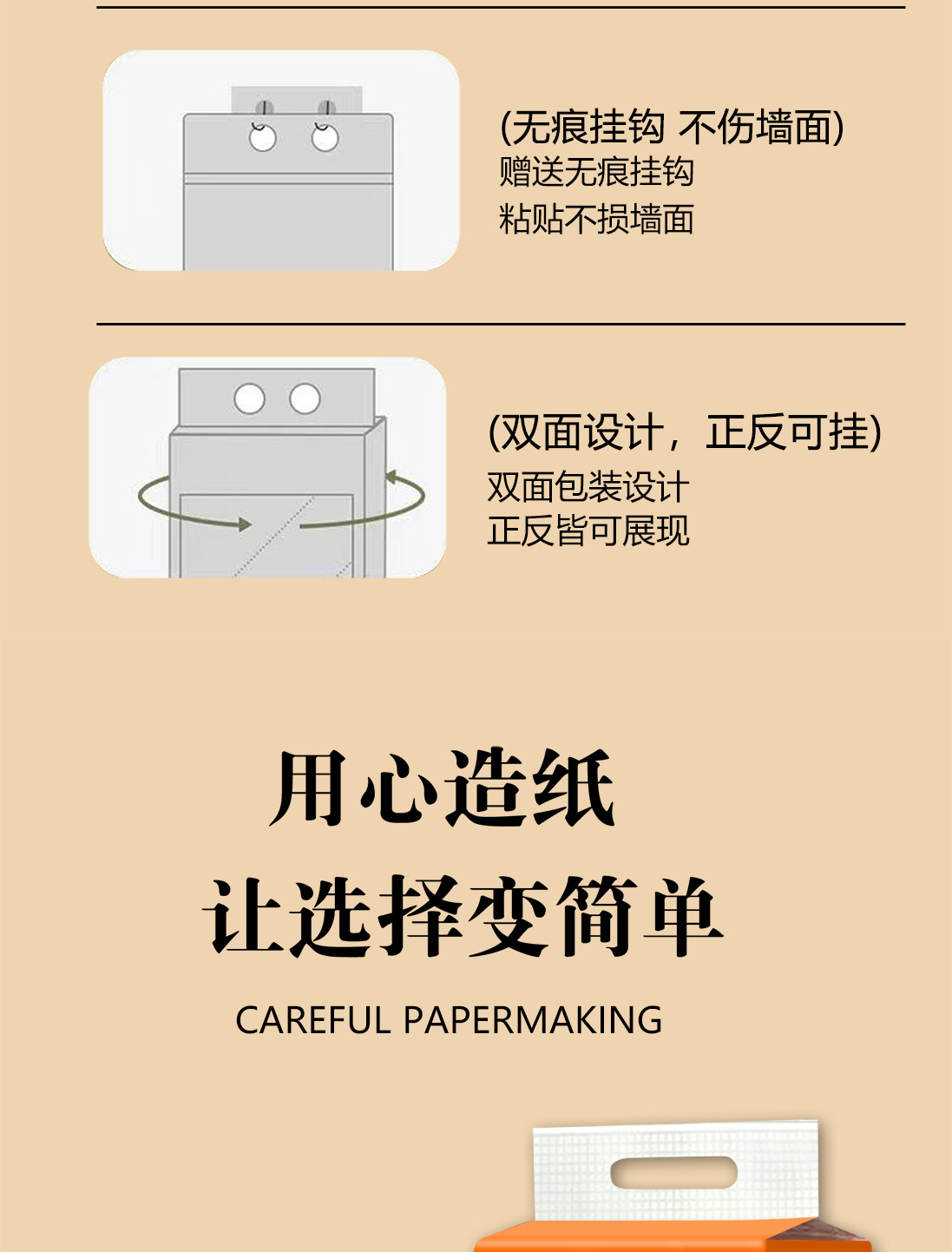 (无痕挂钩 不伤墙面)
赠送无痕挂钩
粘贴不损墙面

(双面设计，正反可挂)
双面包装设计
正反皆可展现

用心造纸
让选择变简单
CAREFUL PAPERMAKING