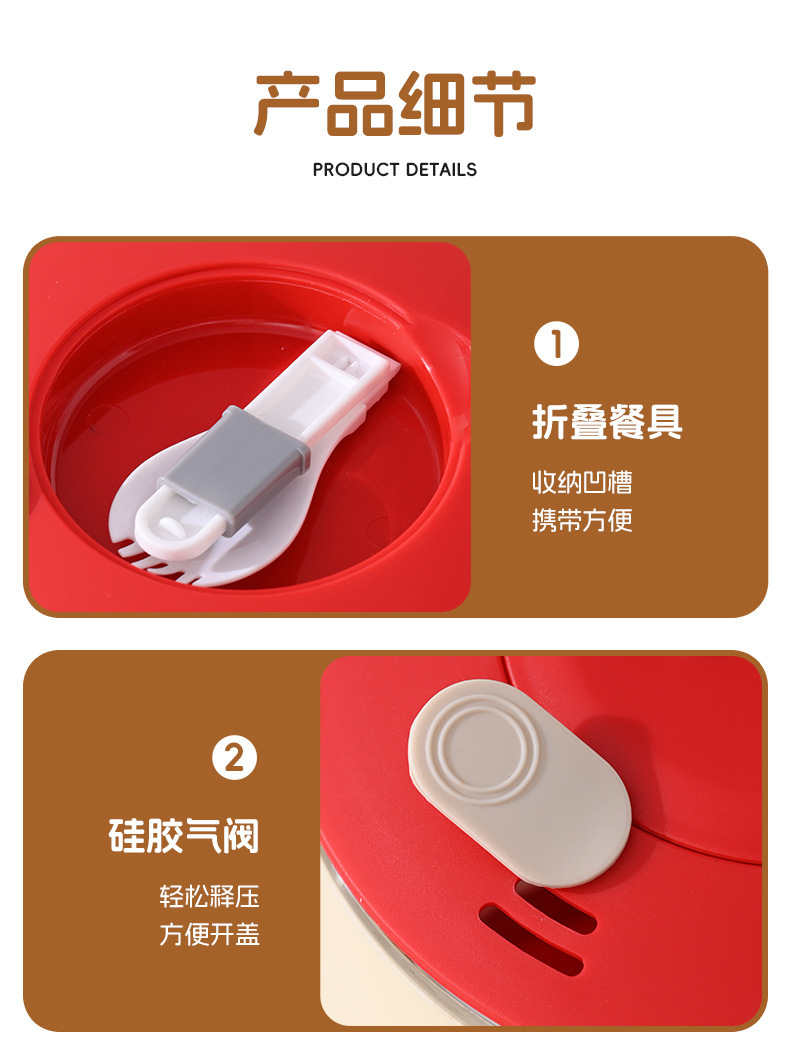 产品细节

PRODUCT DETAILS

1

折叠餐具

收纳凹槽
携带方便

2

硅胶气阀

轻松释压
方便开盖