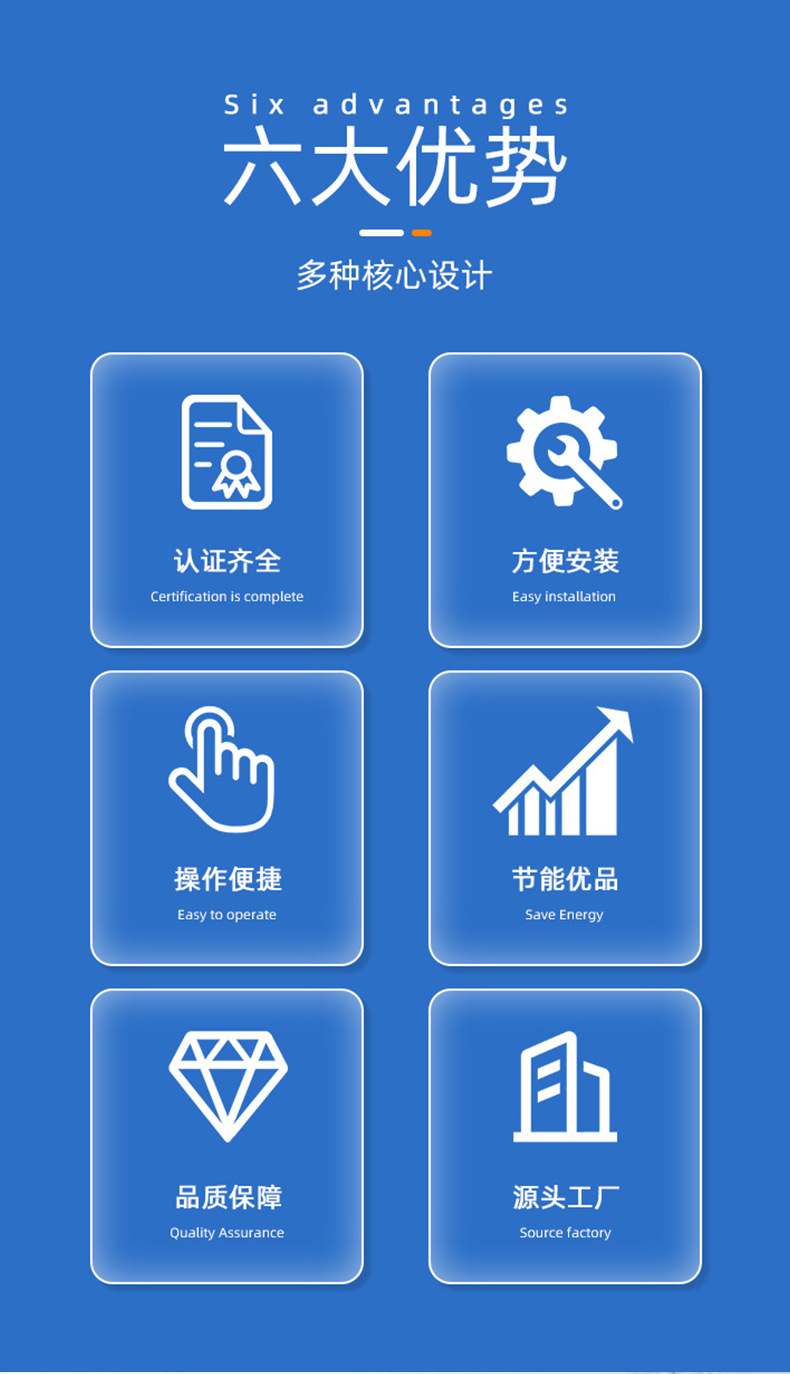 Six advantages
六大优势

多种核心设计

认证齐全
Certification is complete

方便安装
Easy installation

操作便捷
Easy to operate

节能优品
Save Energy

品质保障
Quality Assurance

源头工厂
Source factory