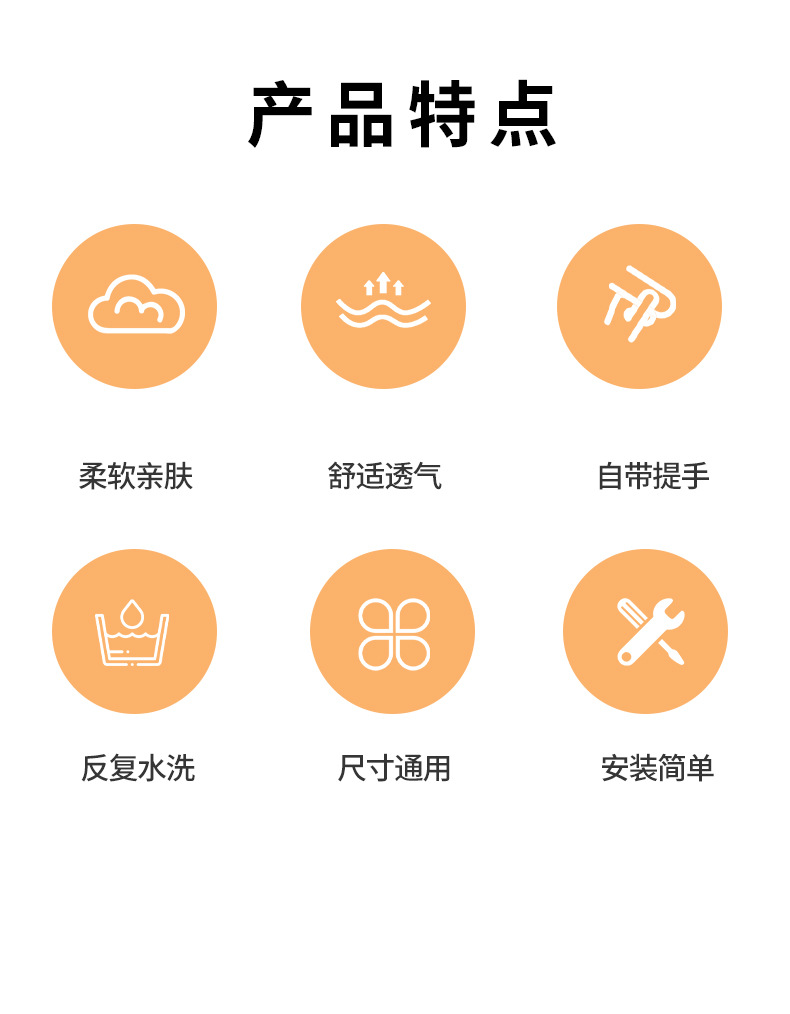 产品特点

柔软亲肤

舒适透气

自带提手

反复水洗

尺寸通用

安装简单