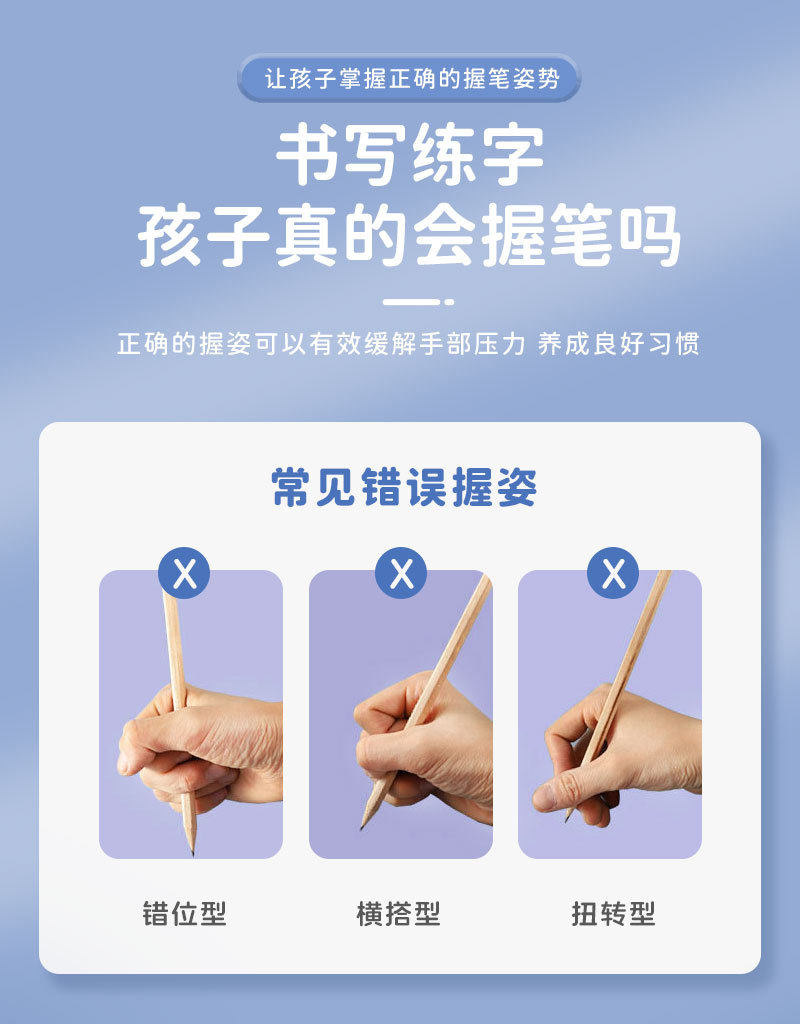 让孩子掌握正确的握笔姿势

书写练字
孩子真的会握笔吗

正确的握姿可以有效缓解手部压力 养成良好习惯

常见错误握姿

X

X

X

错位型

横搭型

扭转型