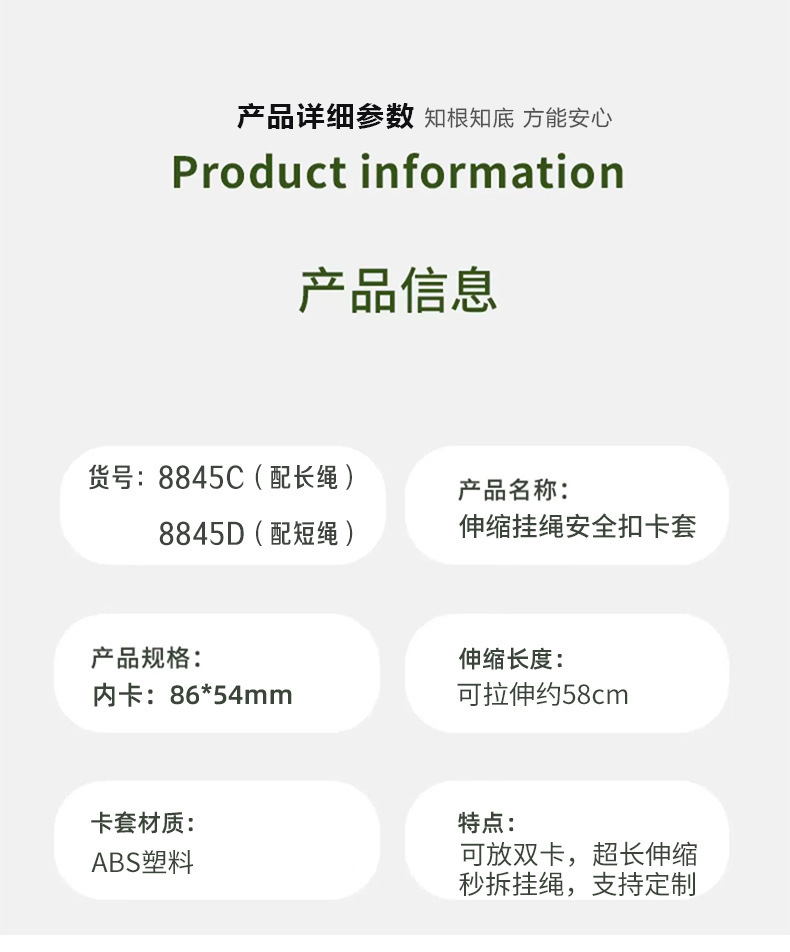 产品详细参数 知根知底 方能安心

Product information

产品信息

货号：8845C（配长绳）
8845D（配短绳）

产品名称：
伸缩挂绳安全扣卡套

产品规格：
内卡：86*54mm

伸缩长度：
可拉伸约58cm

卡套材质：
ABS塑料

特点：
可放双卡，超长伸缩
秒拆挂绳，支持定制