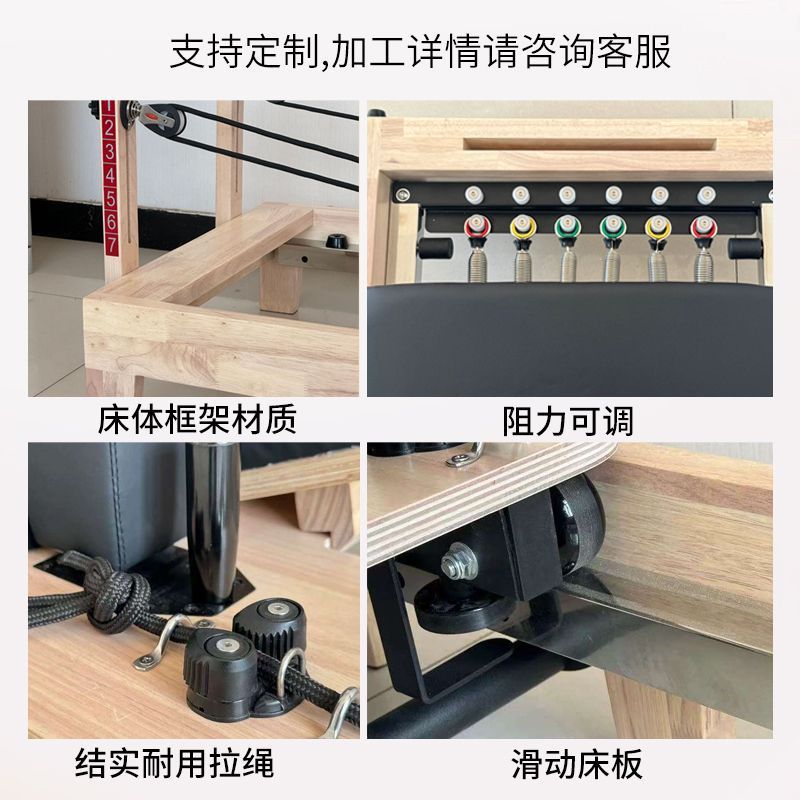 支持定制,加工详情请咨询客服

1
2
3
4
5
6
7

床体框架材质

阻力可调

结实耐用拉绳

滑动床板