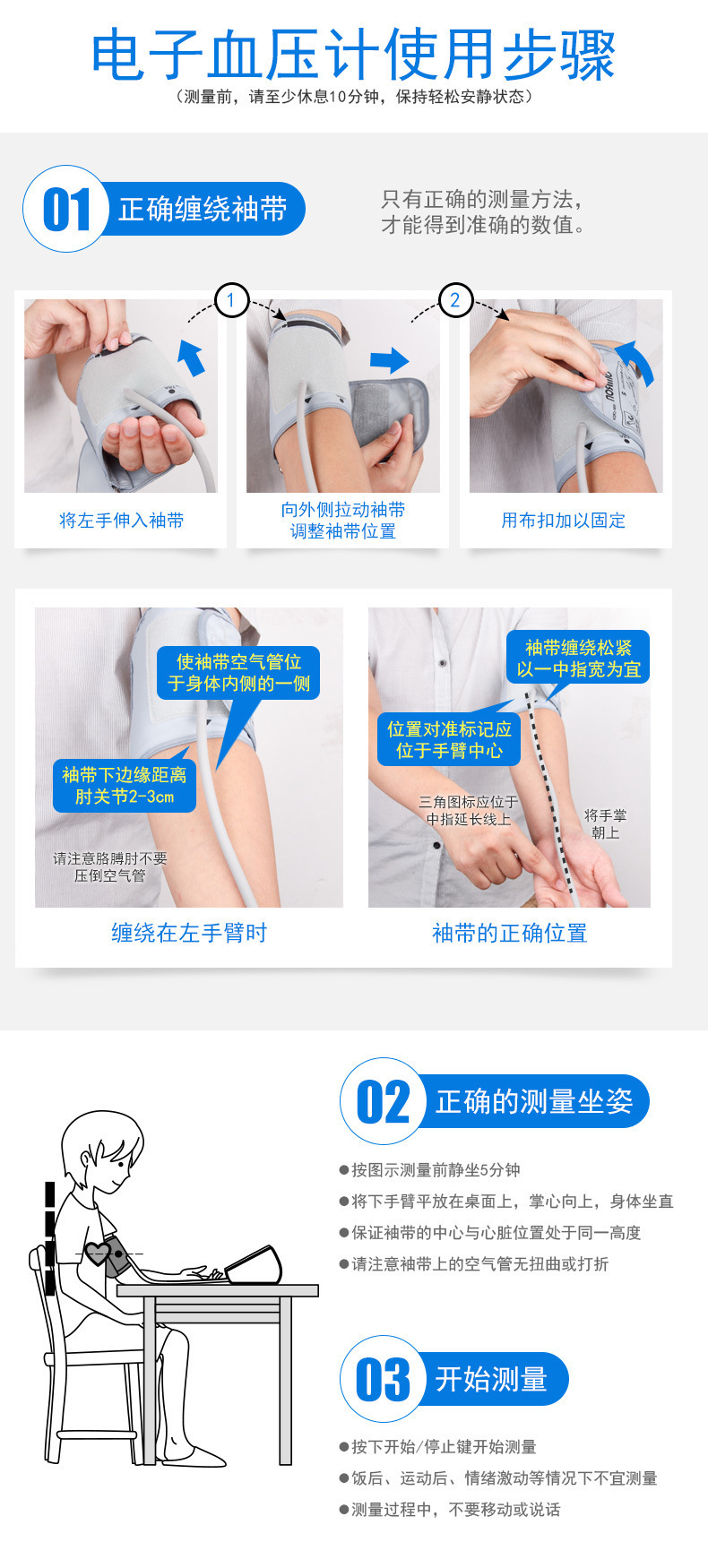 电子血压计使用步骤
（测量前，请至少休息10分钟，保持轻松安静状态）

01 正确缠绕袖带

只有正确的测量方法，才能得到准确的数值。

1

2

将左手伸入袖带

向外侧拉动袖带
调整袖带位置

用布扣加以固定

使袖带空气管位于身体内侧的一侧

袖带下边缘距离肘关节2-3cm

请注意胳膊肘不要压倒空气管

缠绕在左手臂时

袖带缠绕松紧以一中指宽为宜

位置对准标记应位于手臂中心

三角图标应位于中指延长线上

将手掌朝上

袖带的正确位置

02 正确的测量坐姿

●按图示测量前静坐5分钟
●将下手臂平放在桌面上，掌心向上，身体坐直
●保证袖带的中心与心脏位置处于同一高度
●请注意袖带上的空气管无扭曲或打折

03 开始测量

●按下开始/停止键开始测量
●饭后、运动后、情绪激动等情况下不宜测量
●测量过程中，不要移动或说话