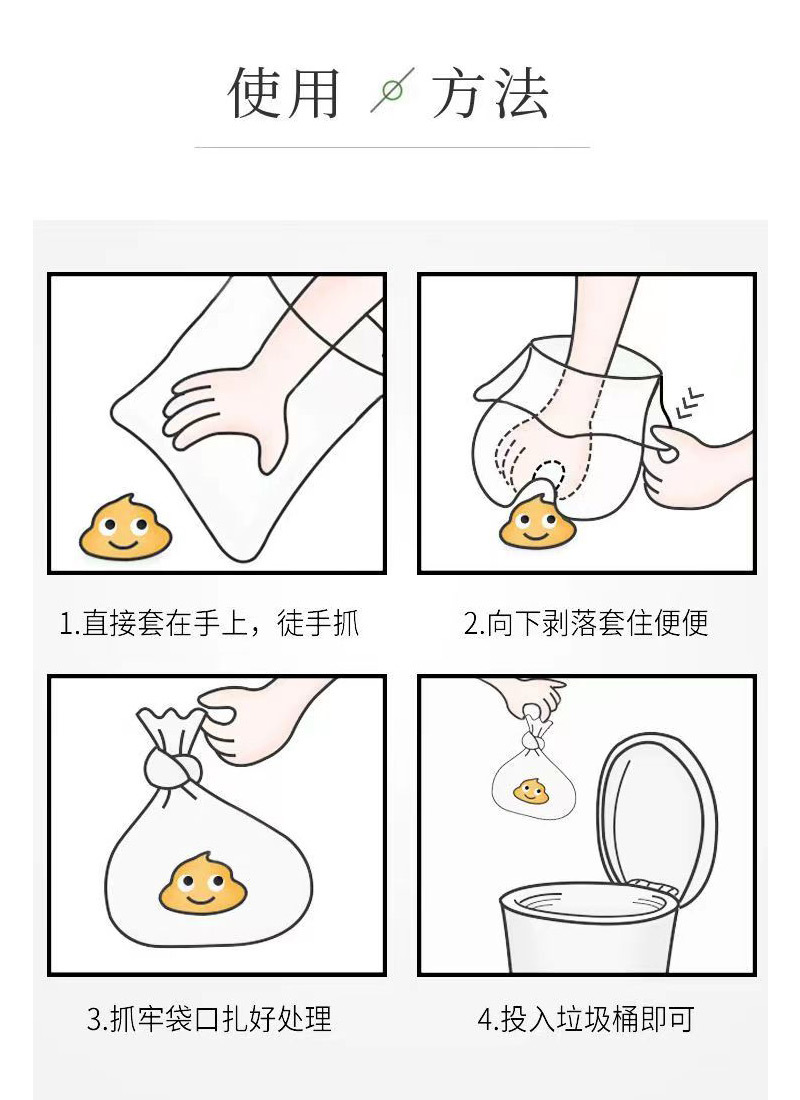 使用 方法

1.直接套在手上，徒手抓

2.向下剥落套住便便

3.抓牢袋口扎好处理

4.投入垃圾桶即可