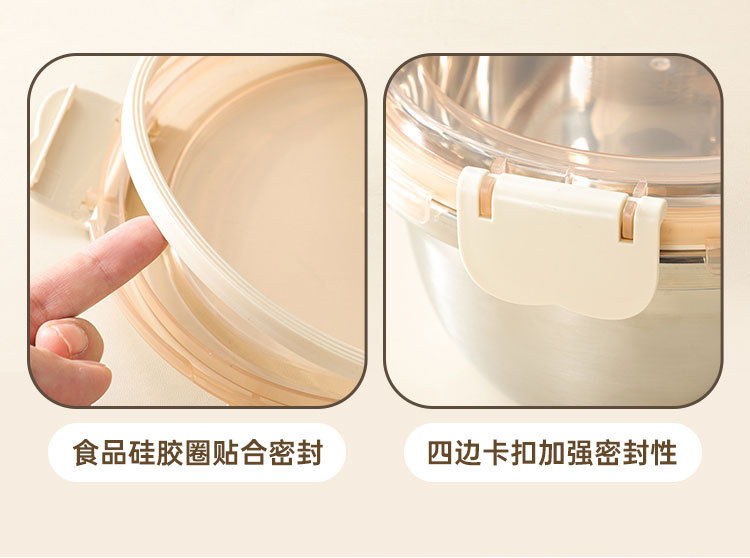 食品硅胶圈贴合密封

四边卡扣加强密封性