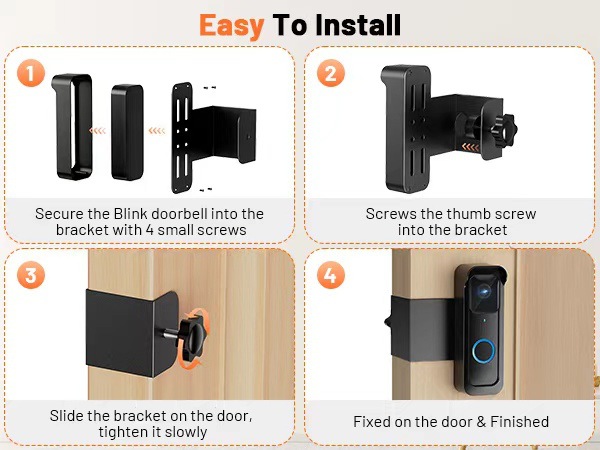 Easy To Install

1

Secure the Blink doorbell into the bracket with 4 small screws

2

Screws the thumb screw into the bracket

3

Slide the bracket on the door, tighten it slowly

4

Fixed on the door & Finished