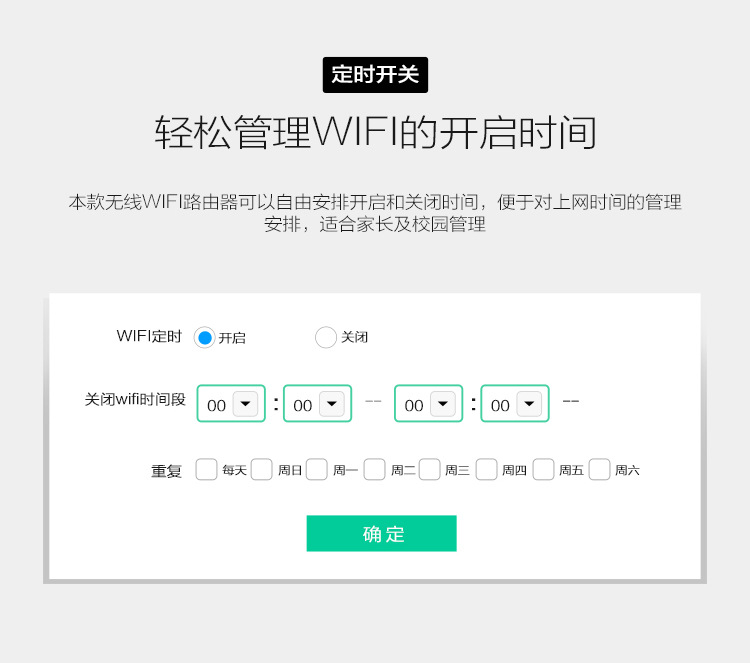 定时开关

轻松管理WIFI的开启时间

本款无线WIFI路由器可以自由安排开启和关闭时间，便于对上网时间的管理安排，适合家长及校园管理

WIFI定时 开启 关闭

关闭wifi时间段 00 : 00 -- 00 : 00 --

重复 每天 周日 周一 周二 周三 周四 周五 周六

确定